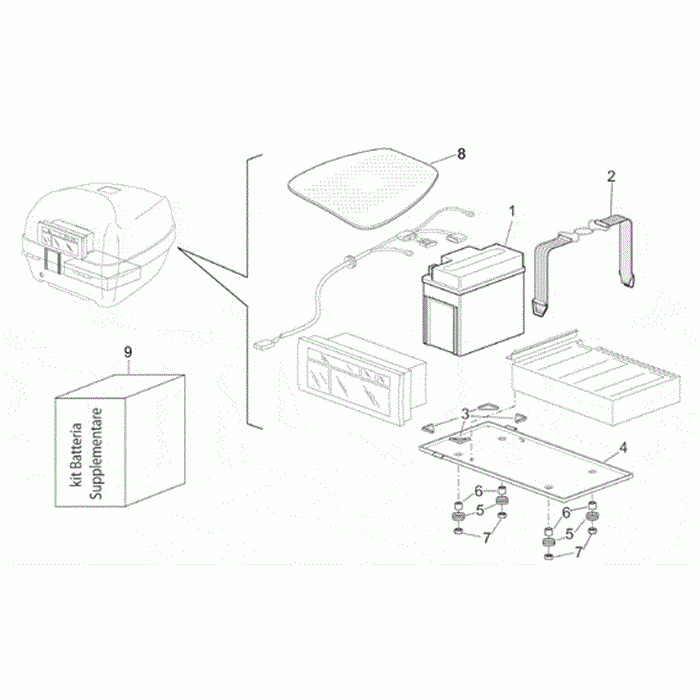 8
2
1
9
kit Batteria Supplementare
3
4
6
5
7
6
5
7