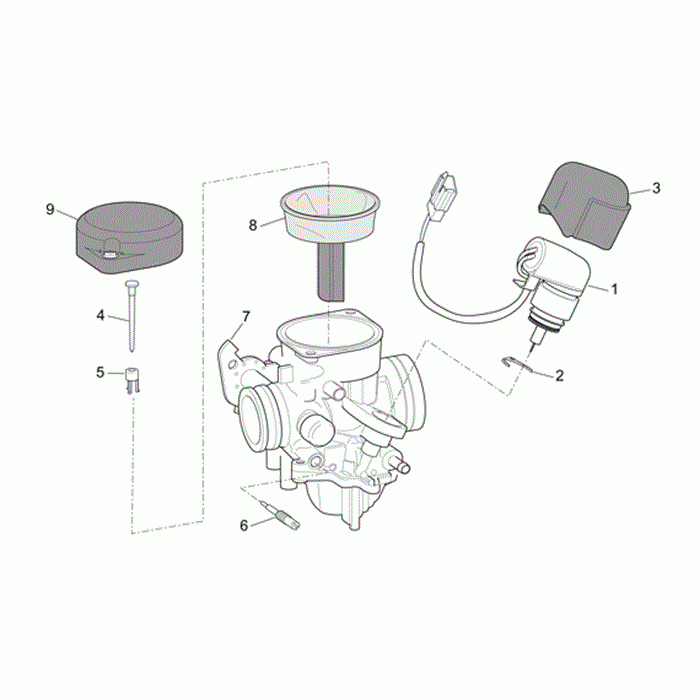 9
8
3
1
4
7
2
5
6