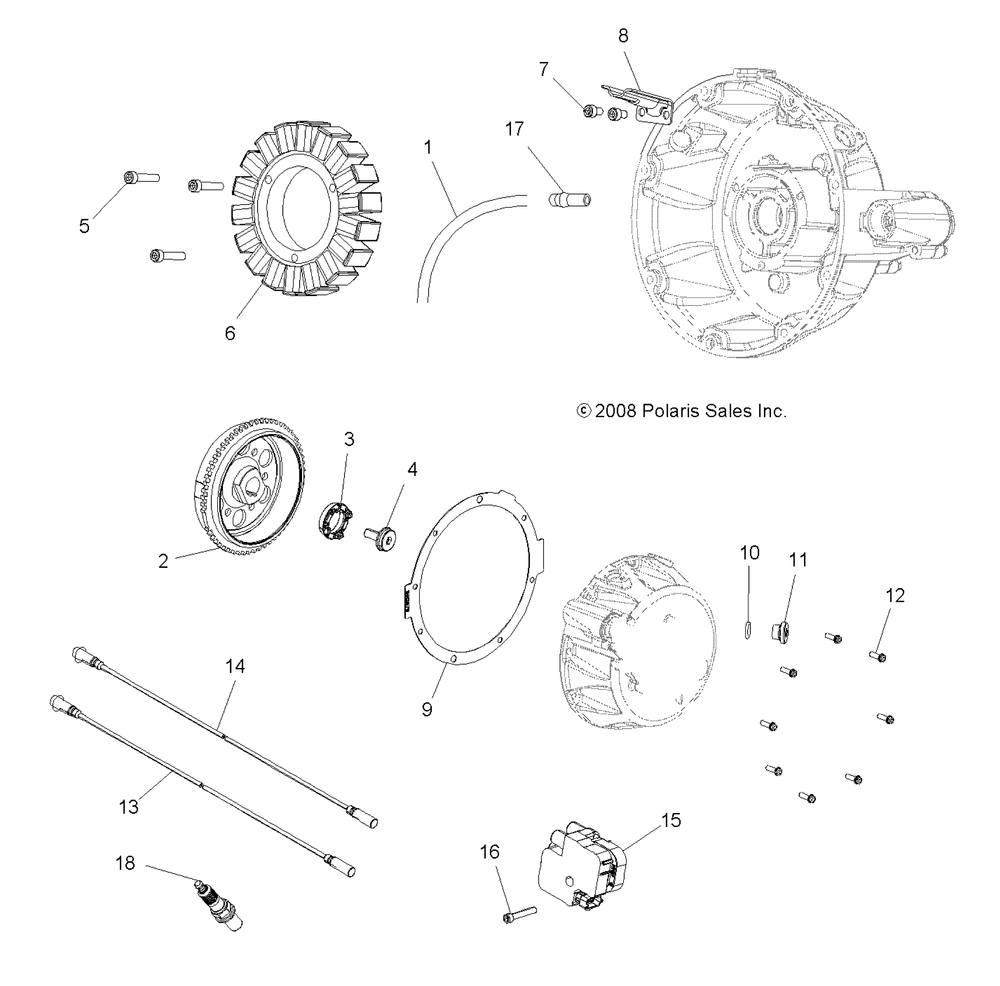 8
7
17
1
5
6
© 2008 Polaris Sales Inc.
3
4
2
10
11
12
9
14
13
15
16
18