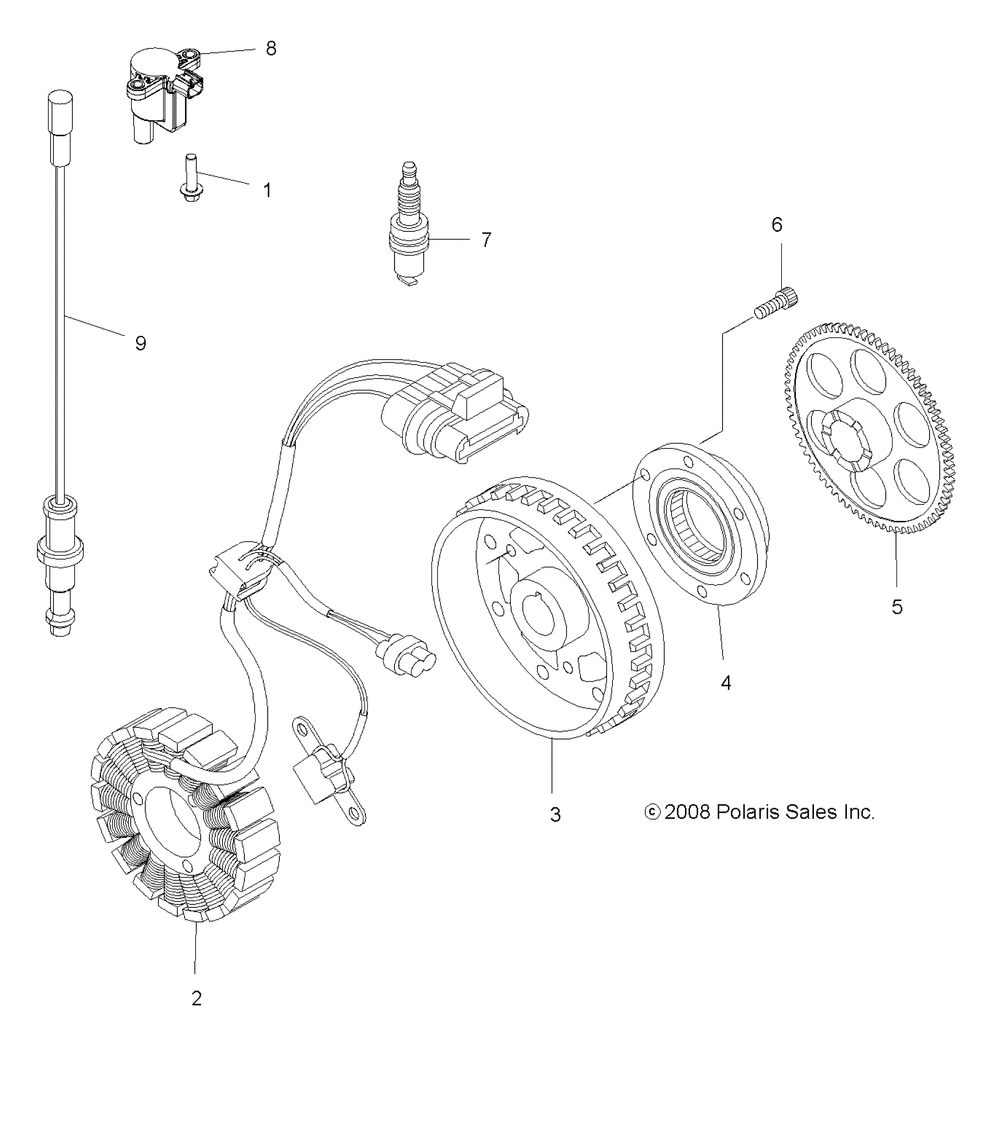 8
1
7
6
9
5
4
3
© 2008 Polaris Sales Inc.
2