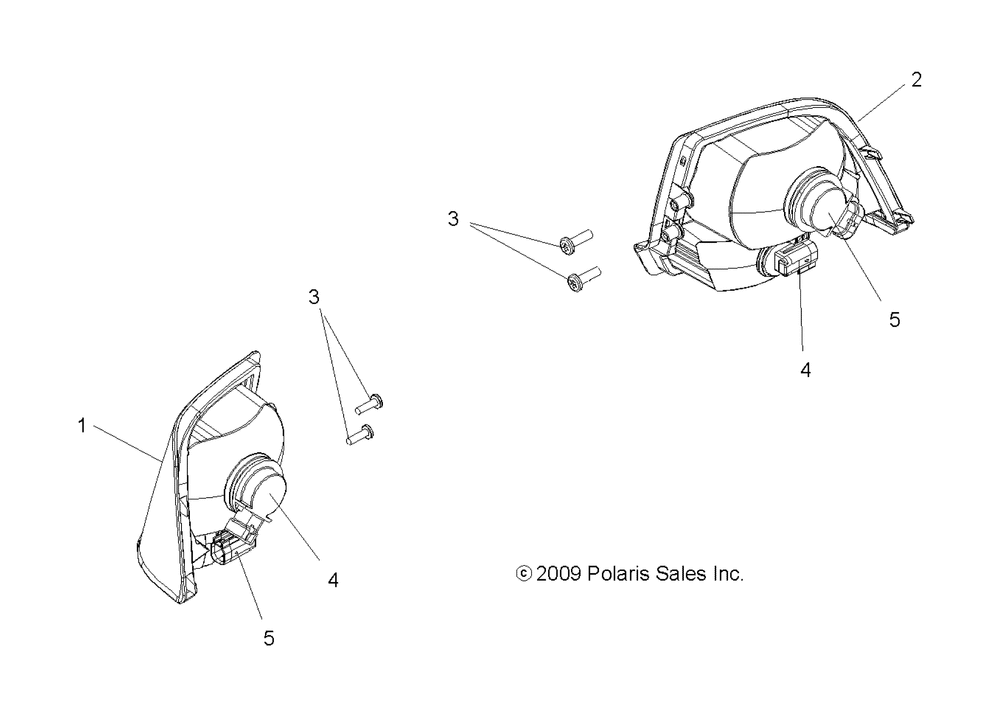 2

3

5

4

3

1

4

5

© 2009 Polaris Sales Inc.