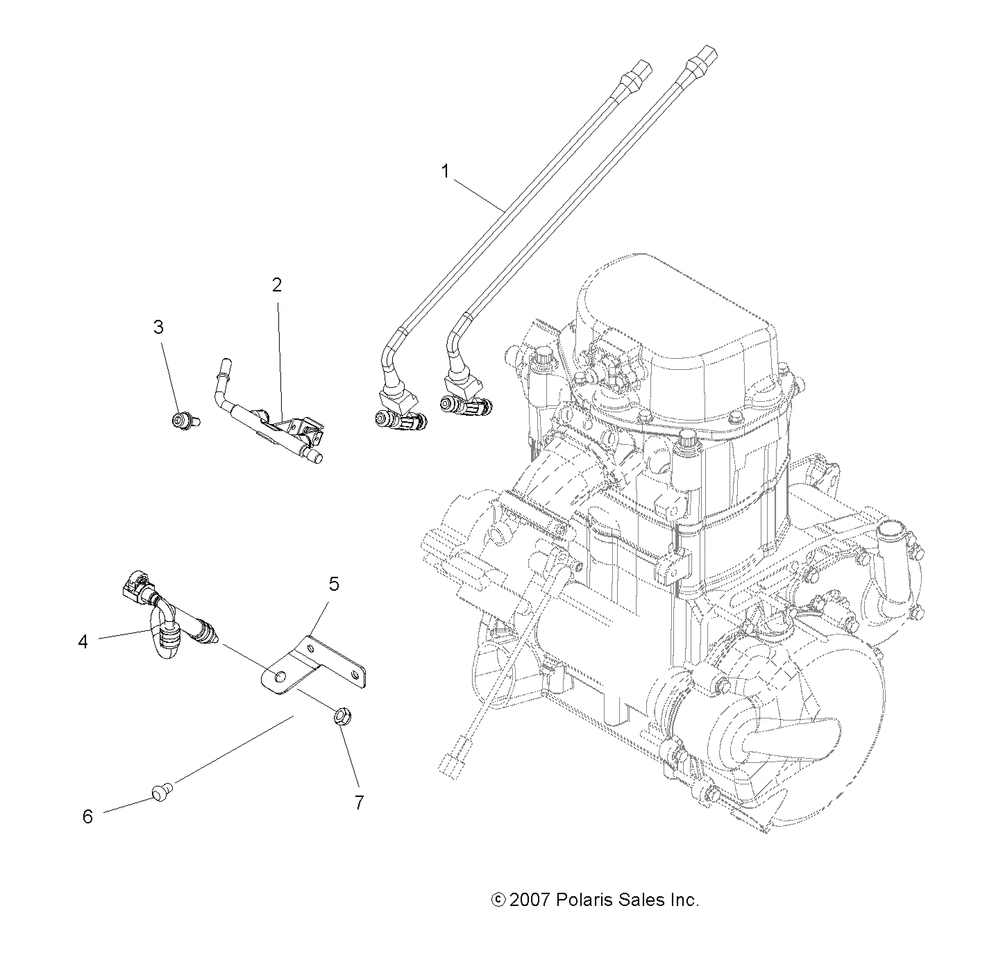 1

2

3

4

5

6

7

© 2007 Polaris Sales Inc.