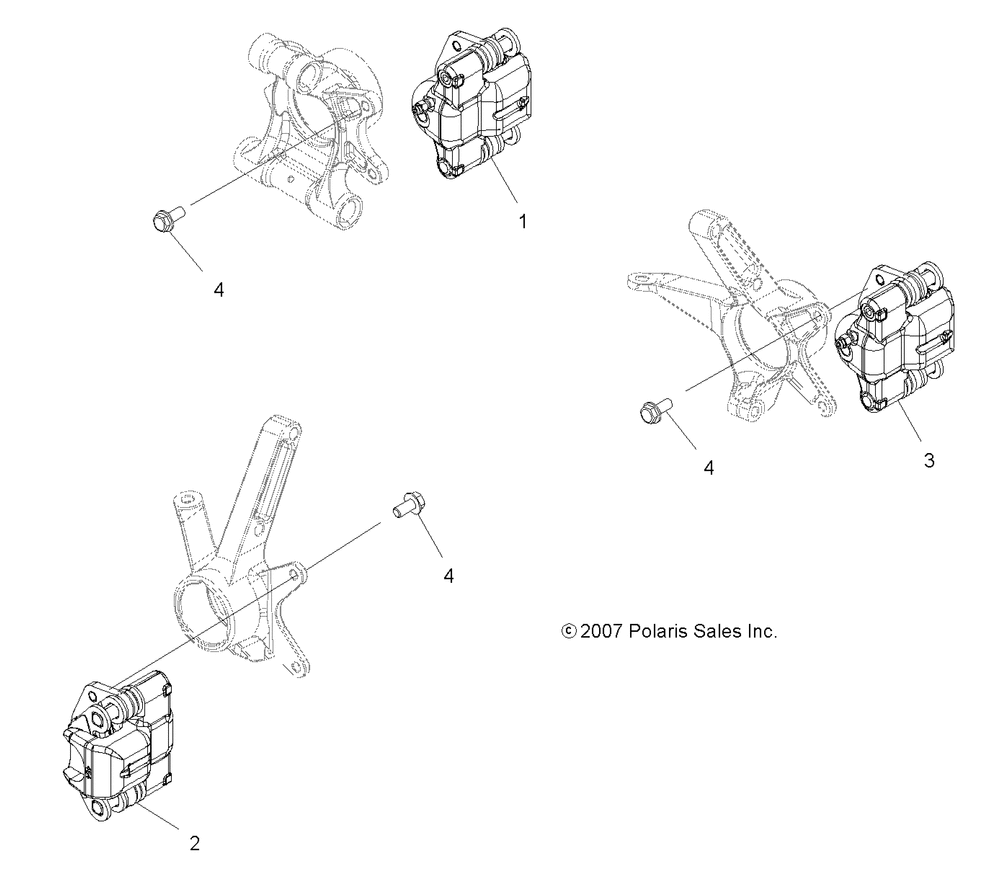 1

4

4

3

4

© 2007 Polaris Sales Inc.

2