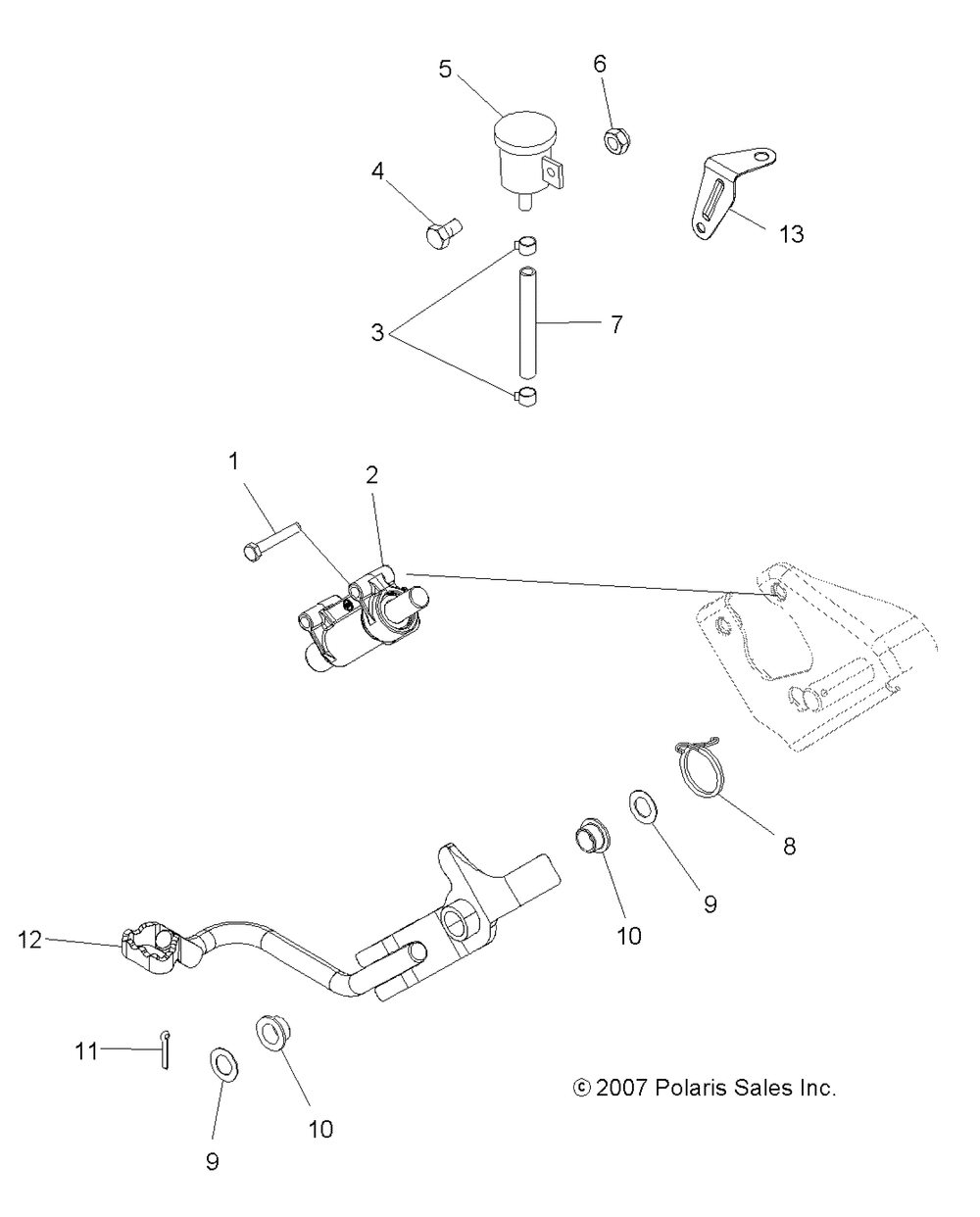 5
6
4
13
3
7
1
2
8
9
10
12
11
9
10
© 2007 Polaris Sales Inc.