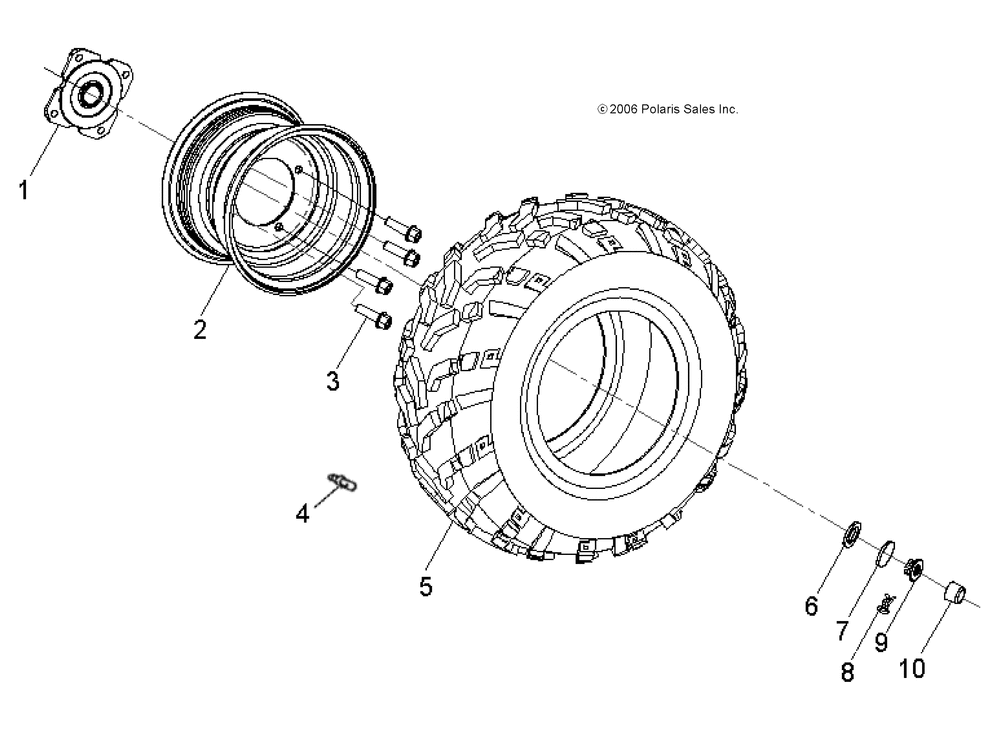 © 2006 Polaris Sales Inc.

1
2
3
4
5
6
7
8
9
10