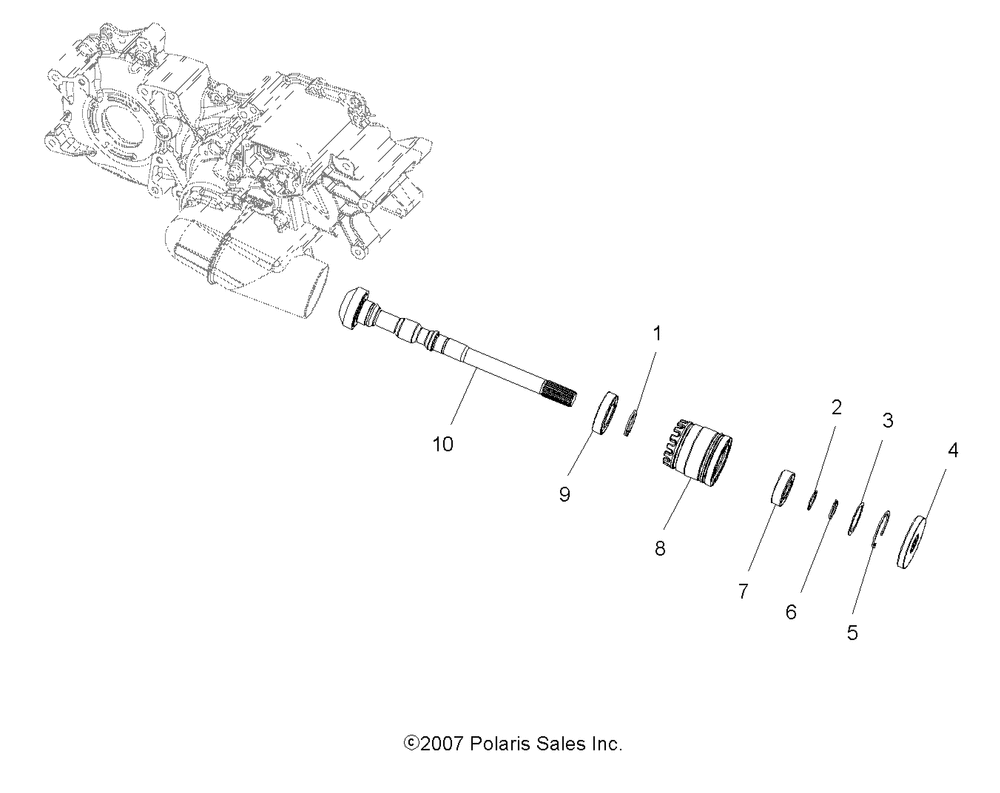 1
10
9
8
2
3
4
7
6
5

©2007 Polaris Sales Inc.