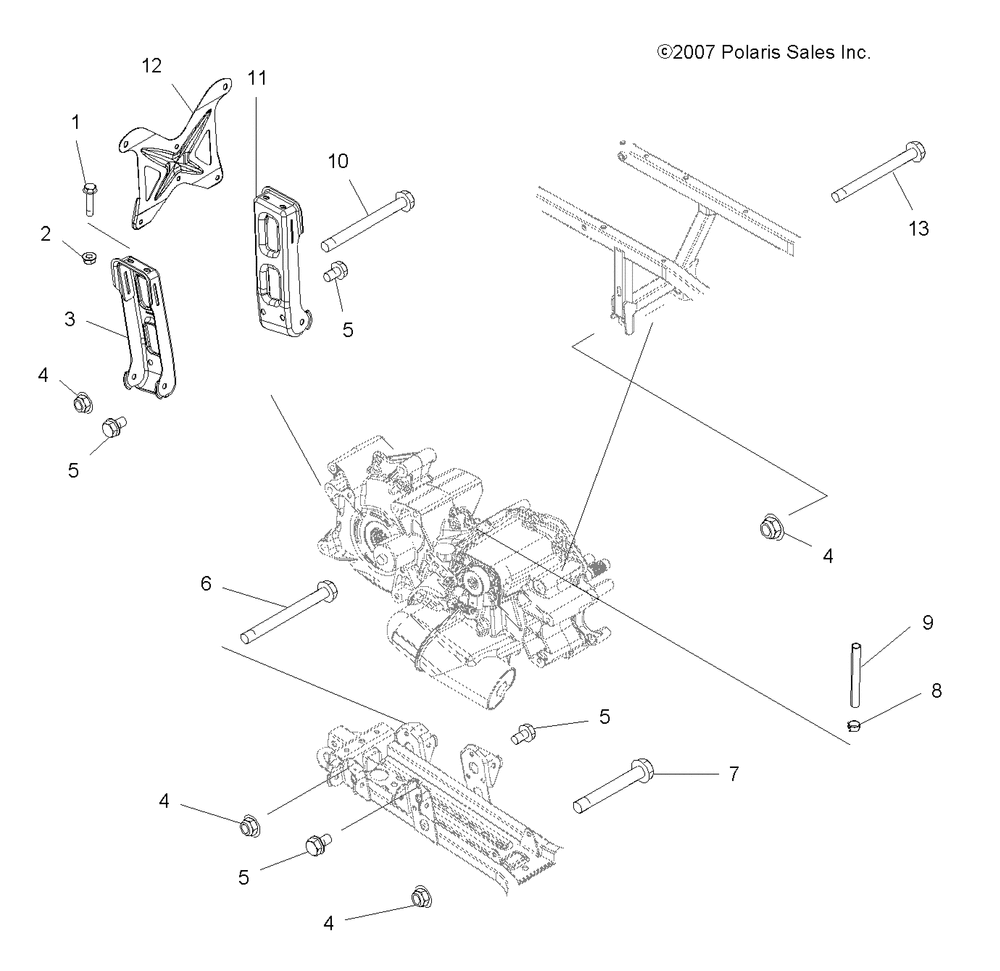 ©2007 Polaris Sales Inc.

12
11
1
10
13
2
3
5
4
5
4
6
9
8
5
7
4
5
4