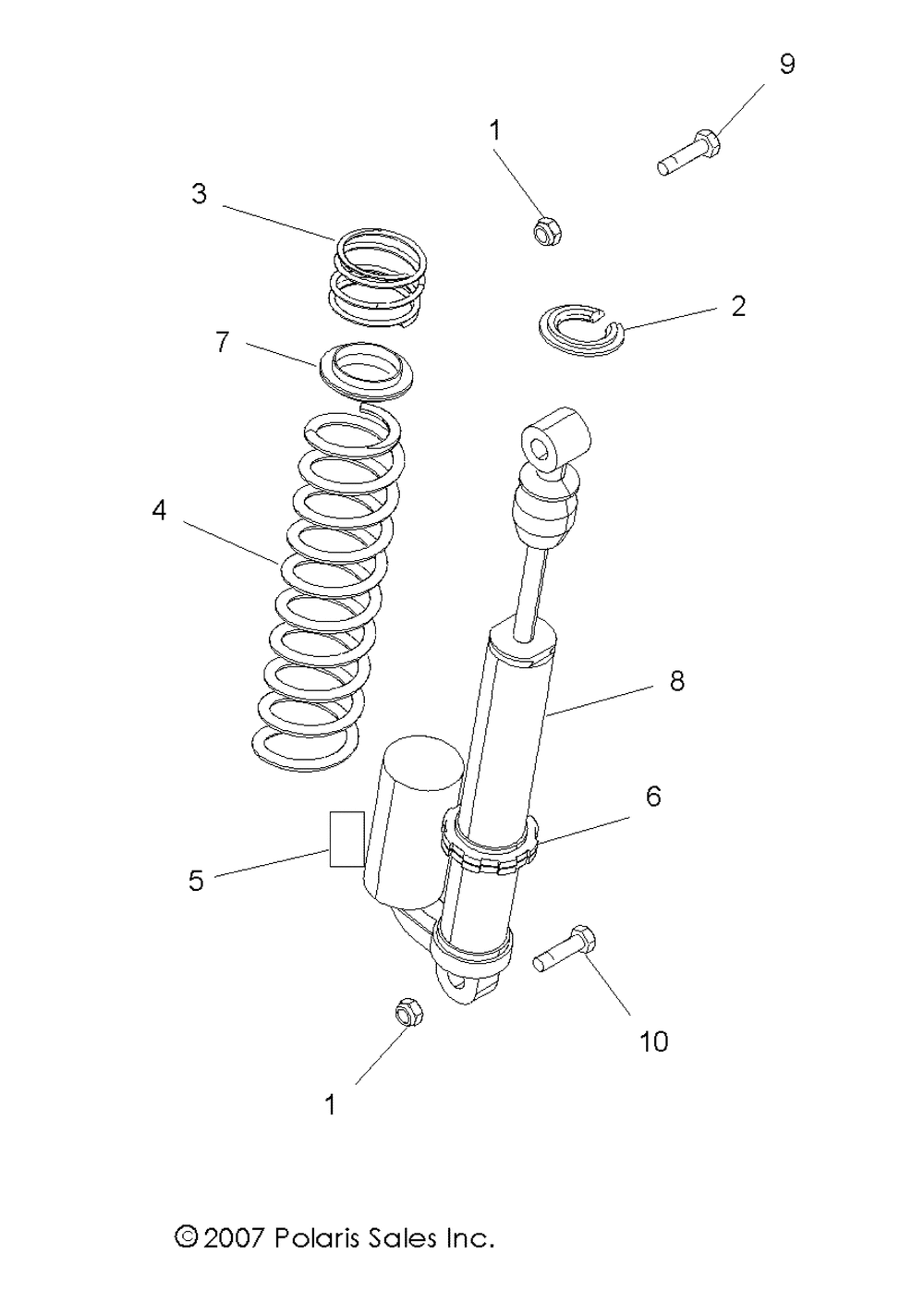 9

1

3

2

7

4

8

6

5

10

1

© 2007 Polaris Sales Inc.