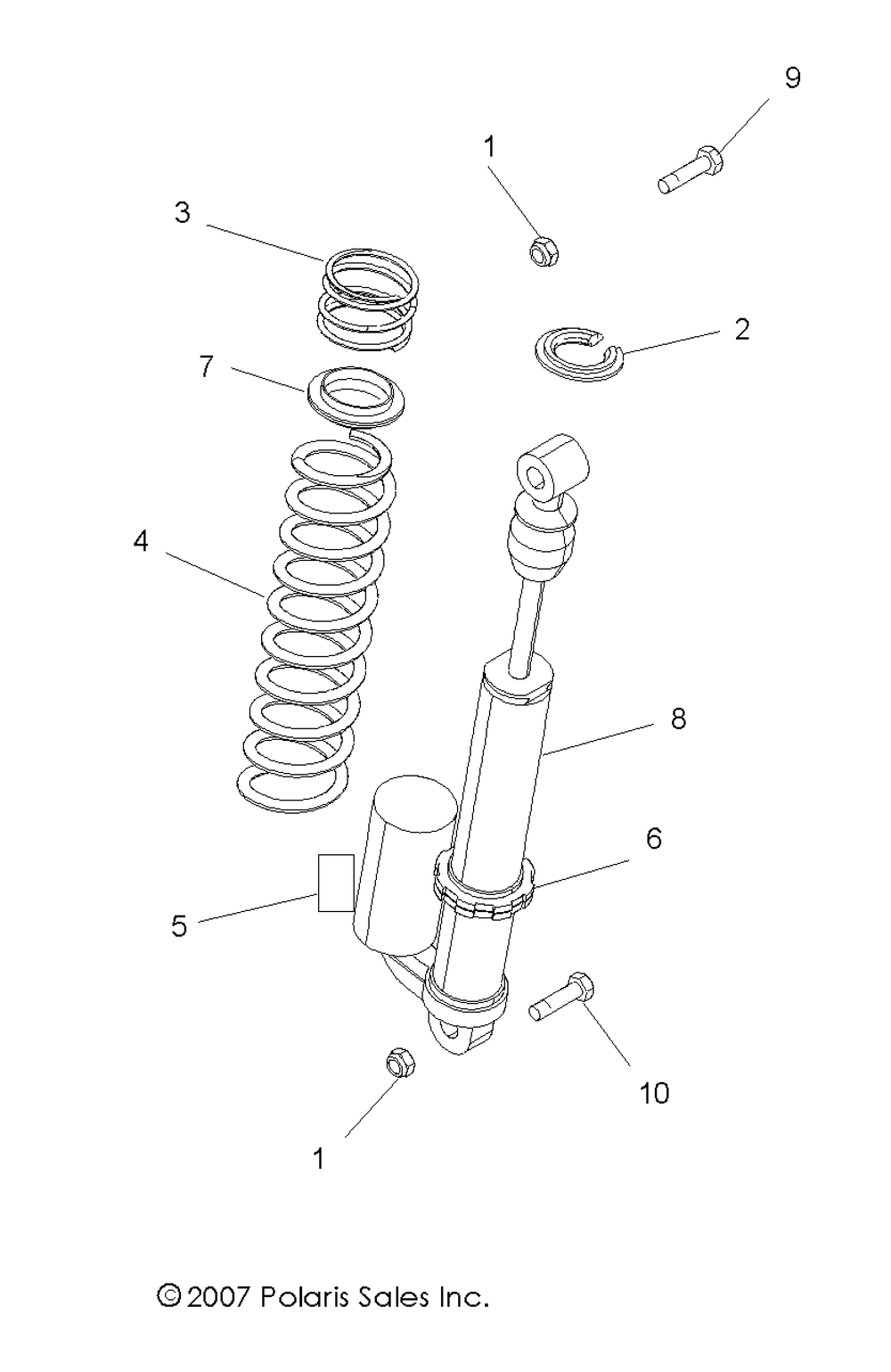 9

1

3

2

7

4

8

6

5

10

1

© 2007 Polaris Sales Inc.