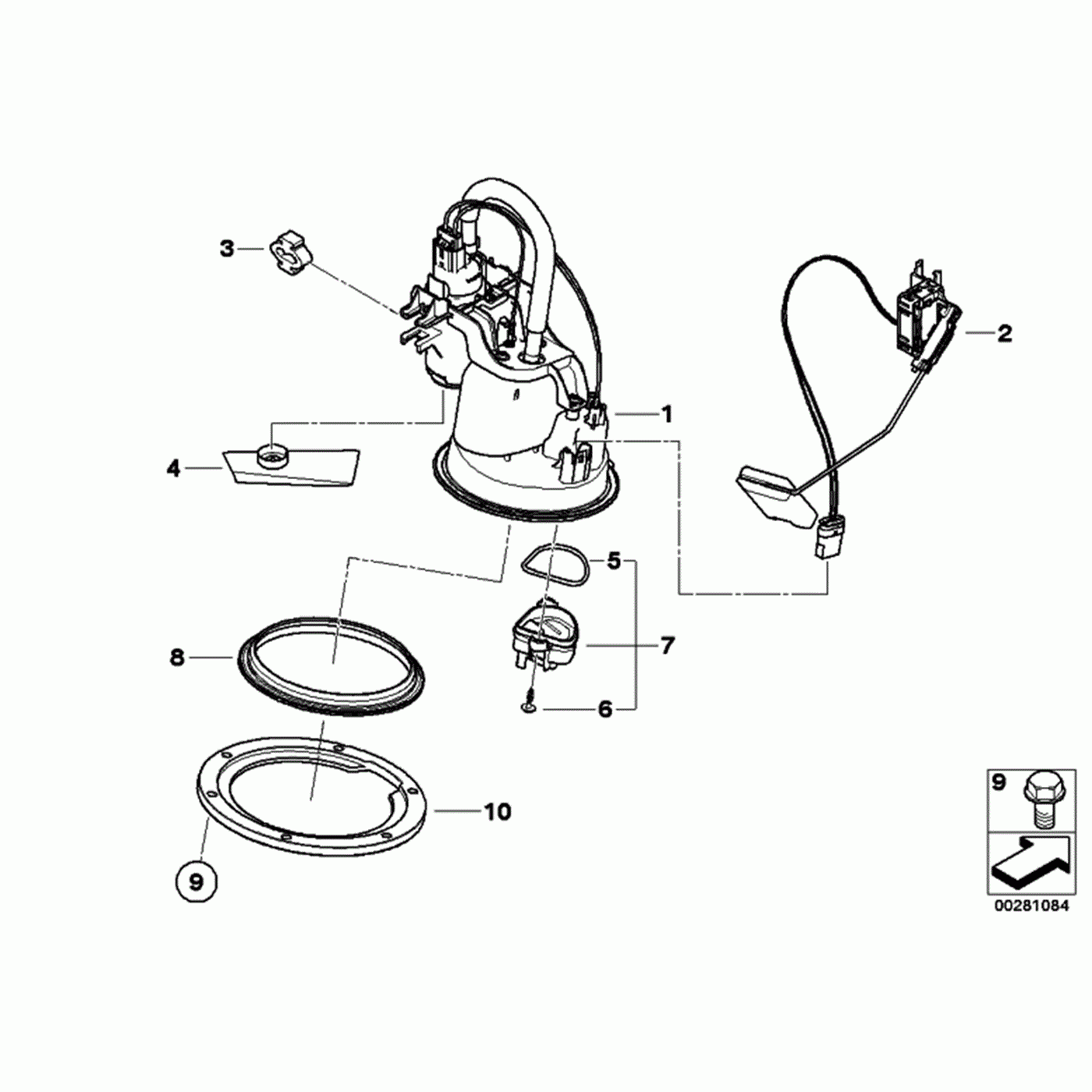 3
2
1
4
5
7
8
6
10
9
9
00281084