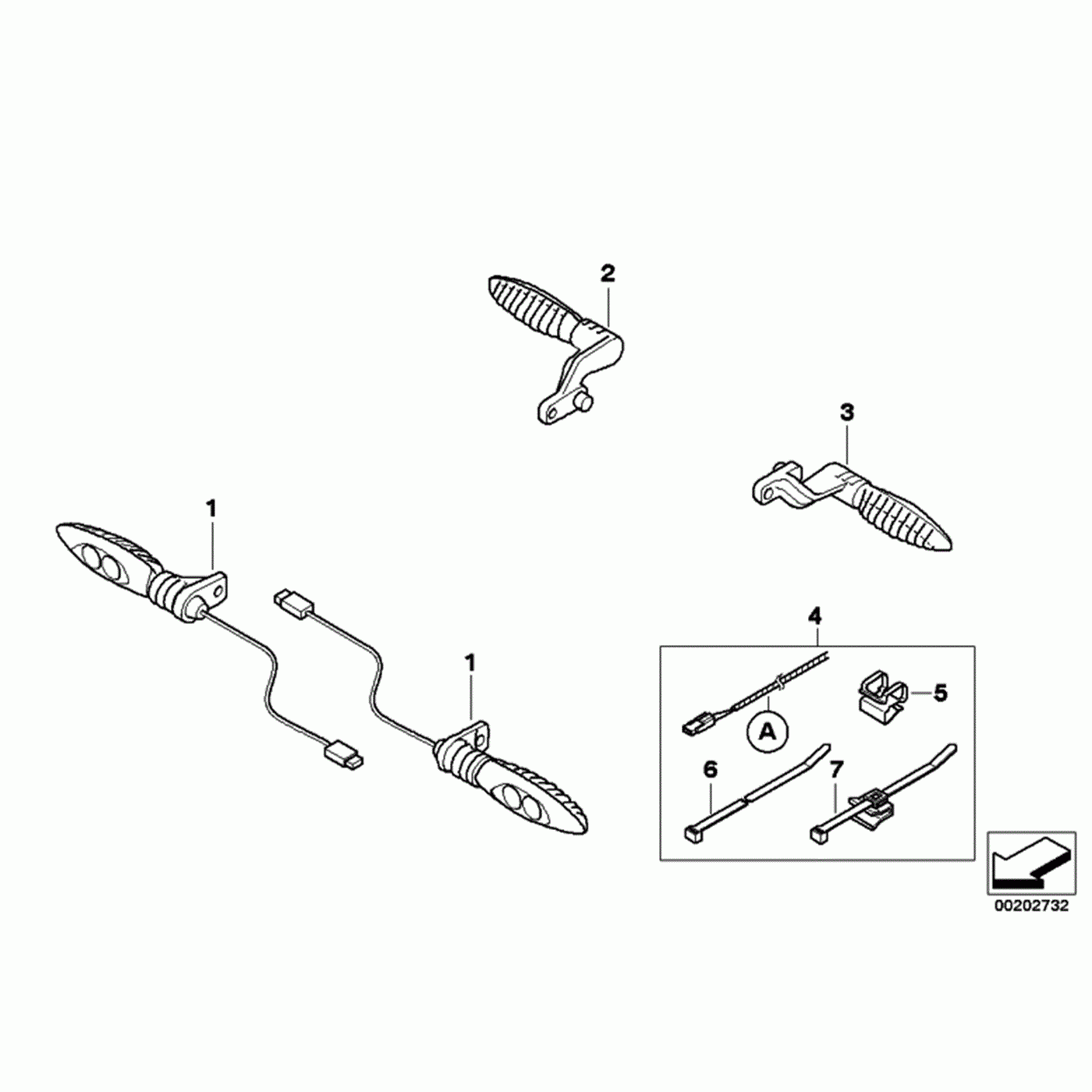 2

3

1

1

4

5

A

6

7

00202732