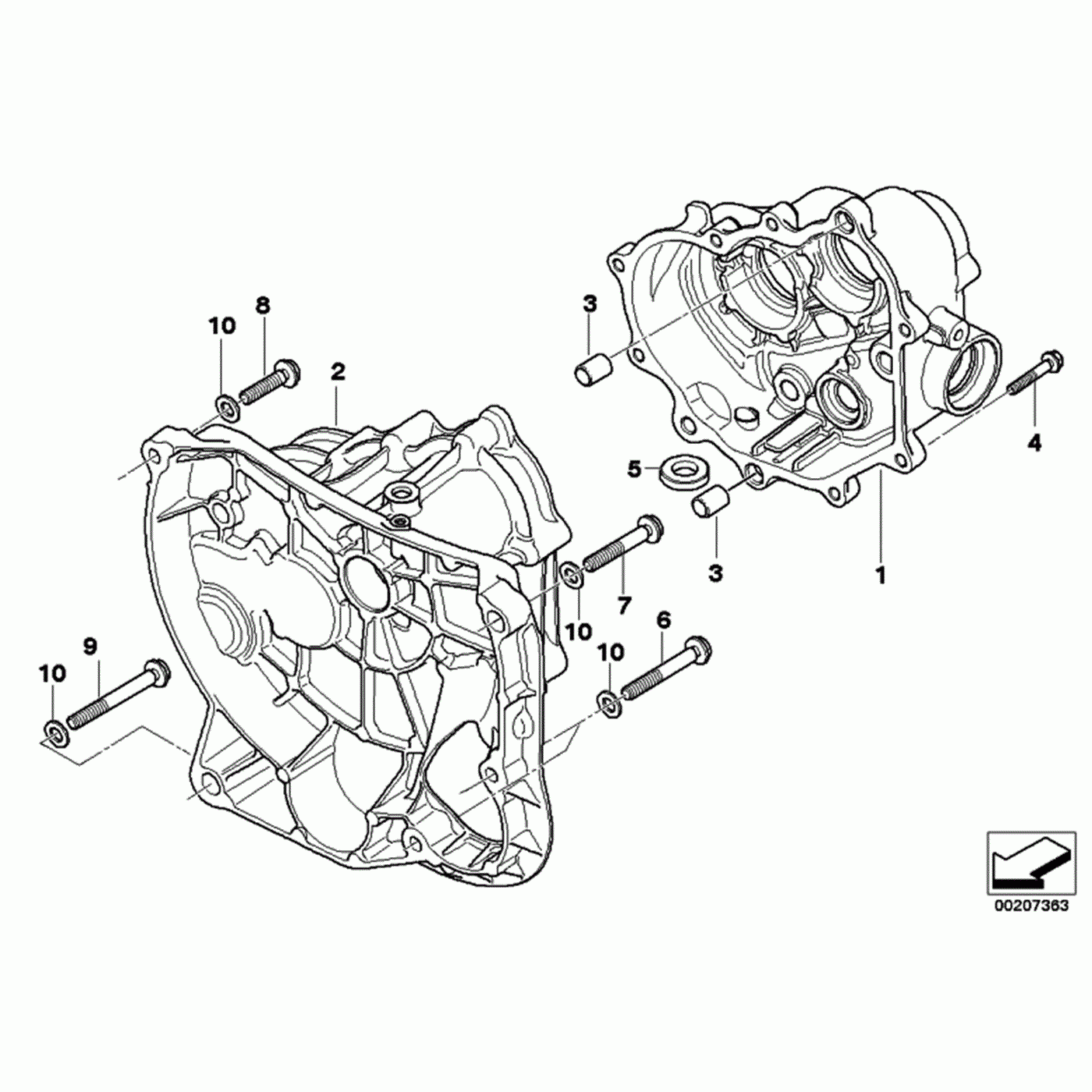 3
10
8
2
4
5
3
1
7
10
6
10
9
10
00207363