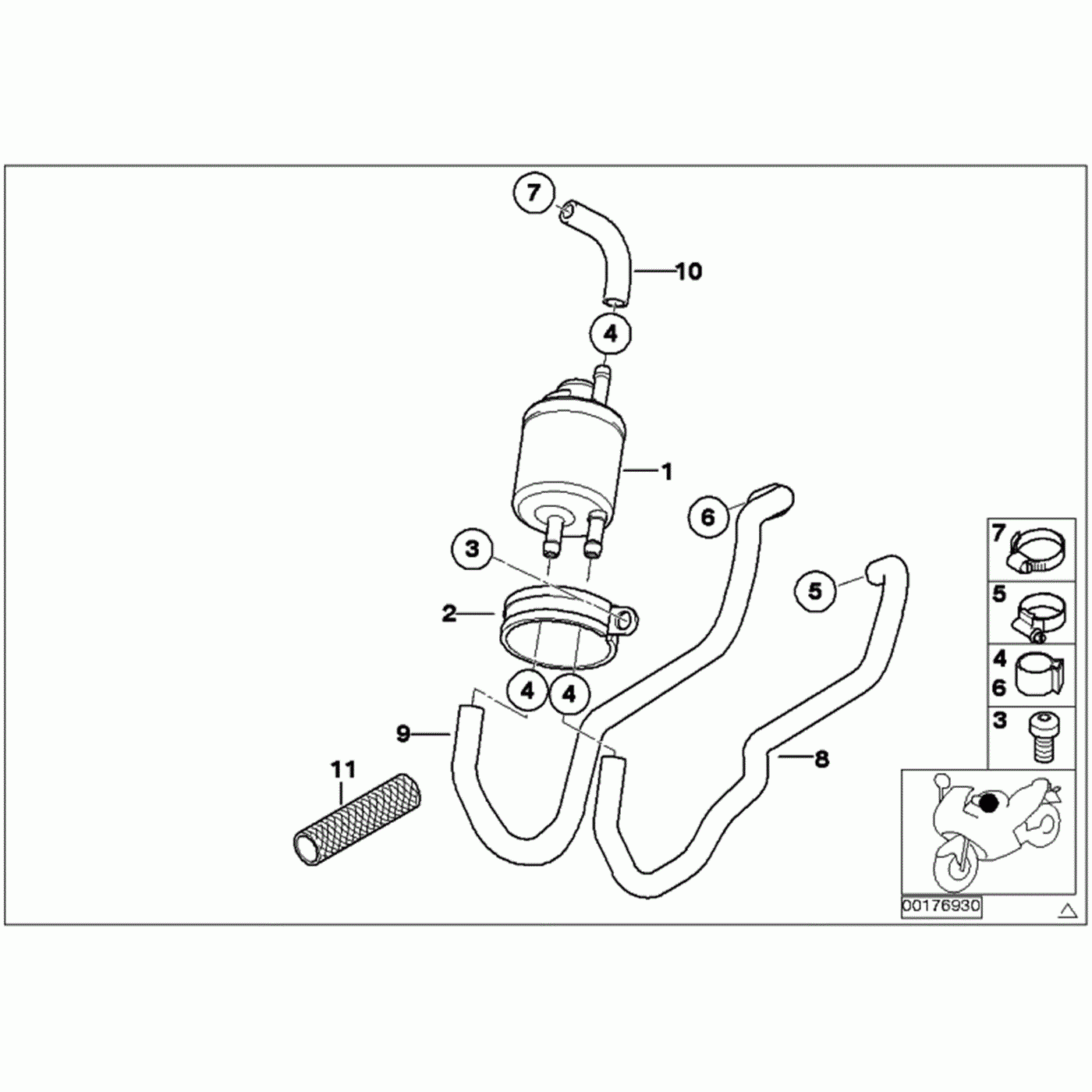 7
10
4
1
6
3
5
2
4
4
9
8
11
7
5
4
6
3
00176930