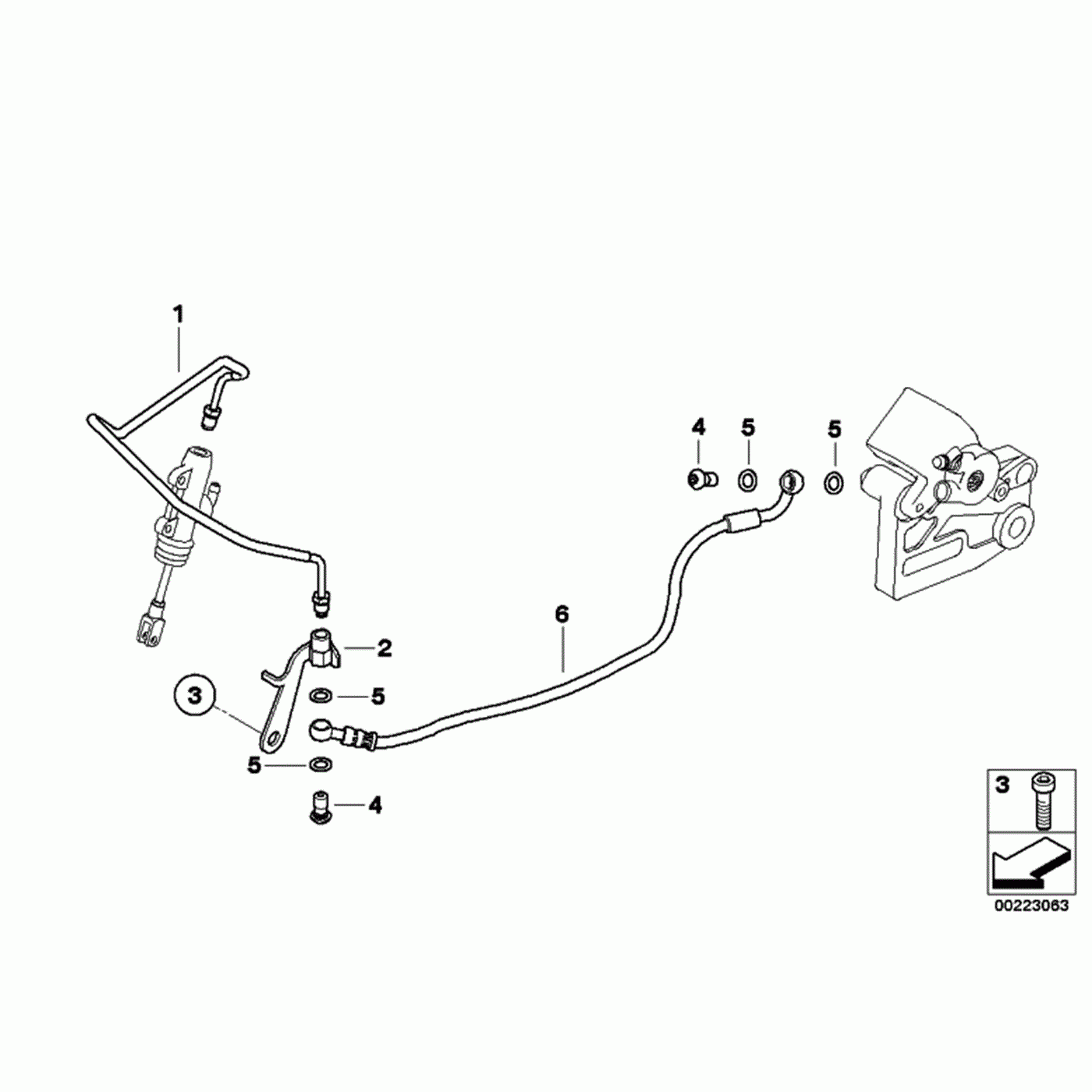 1

4 5 5

6

2

3

5

5

4

3

00223063