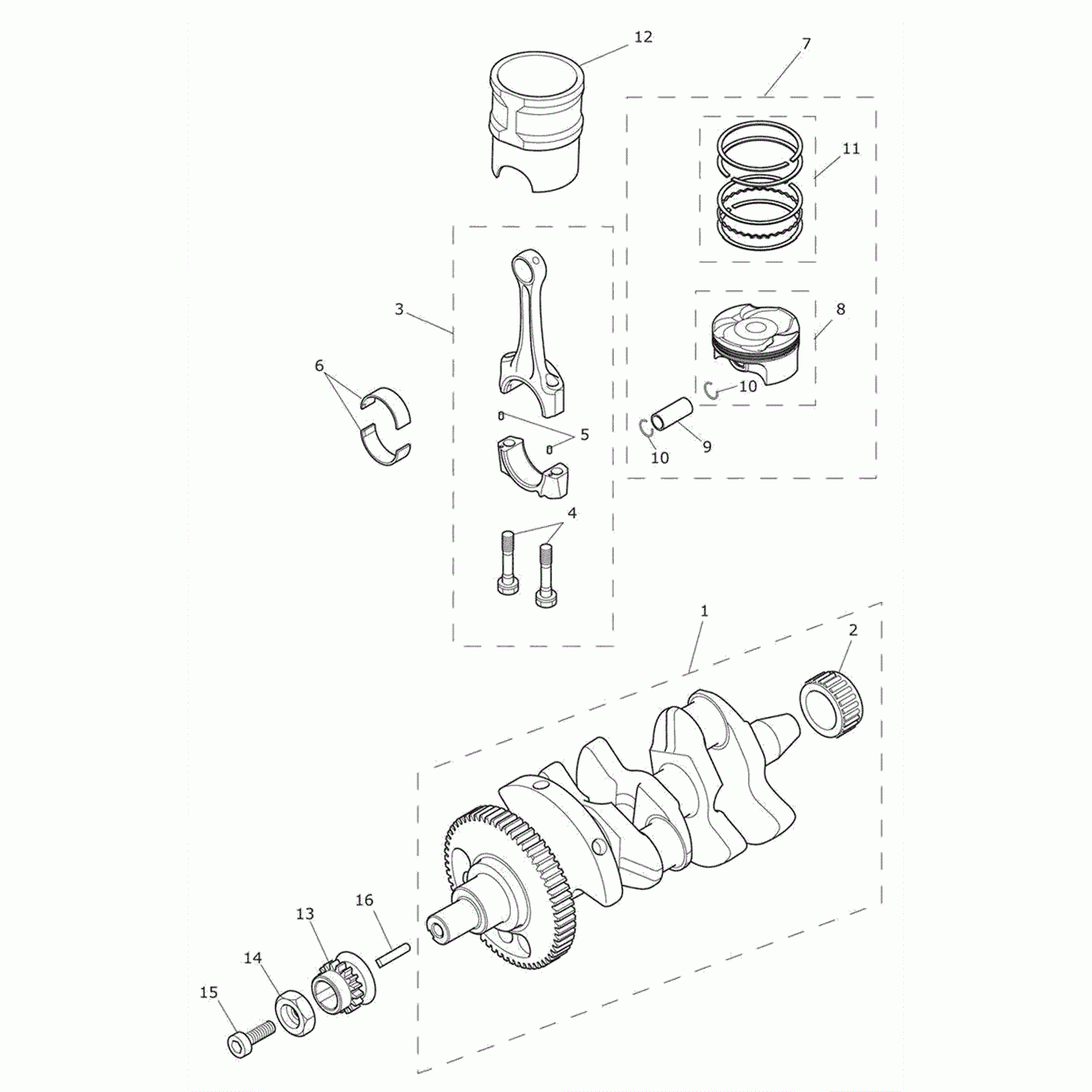 12
7
11
3
8
6
10
5
9
10
4
1
2
16
13
14
15