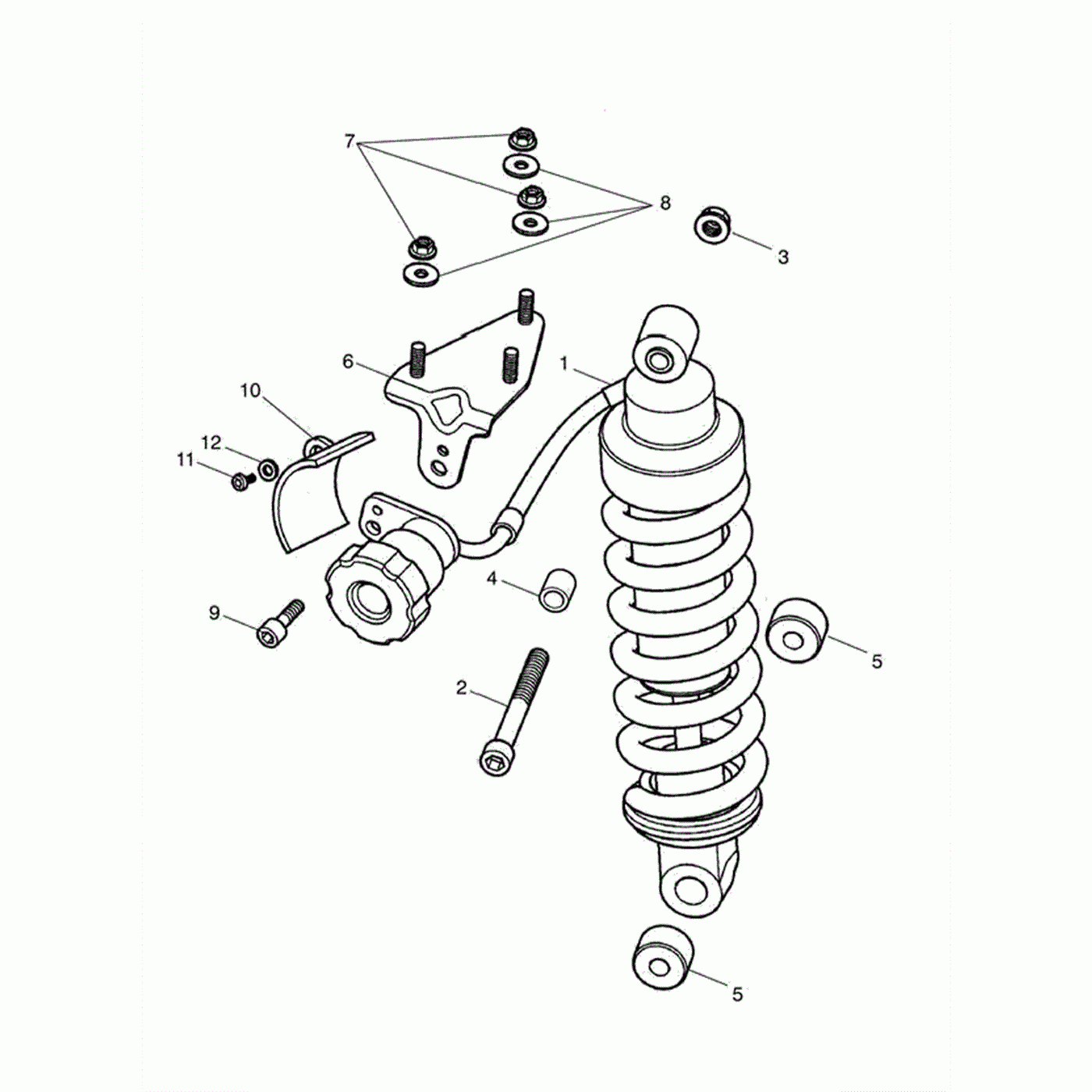 7
8
3
6
1
10
12
11
4
9
5
2
5