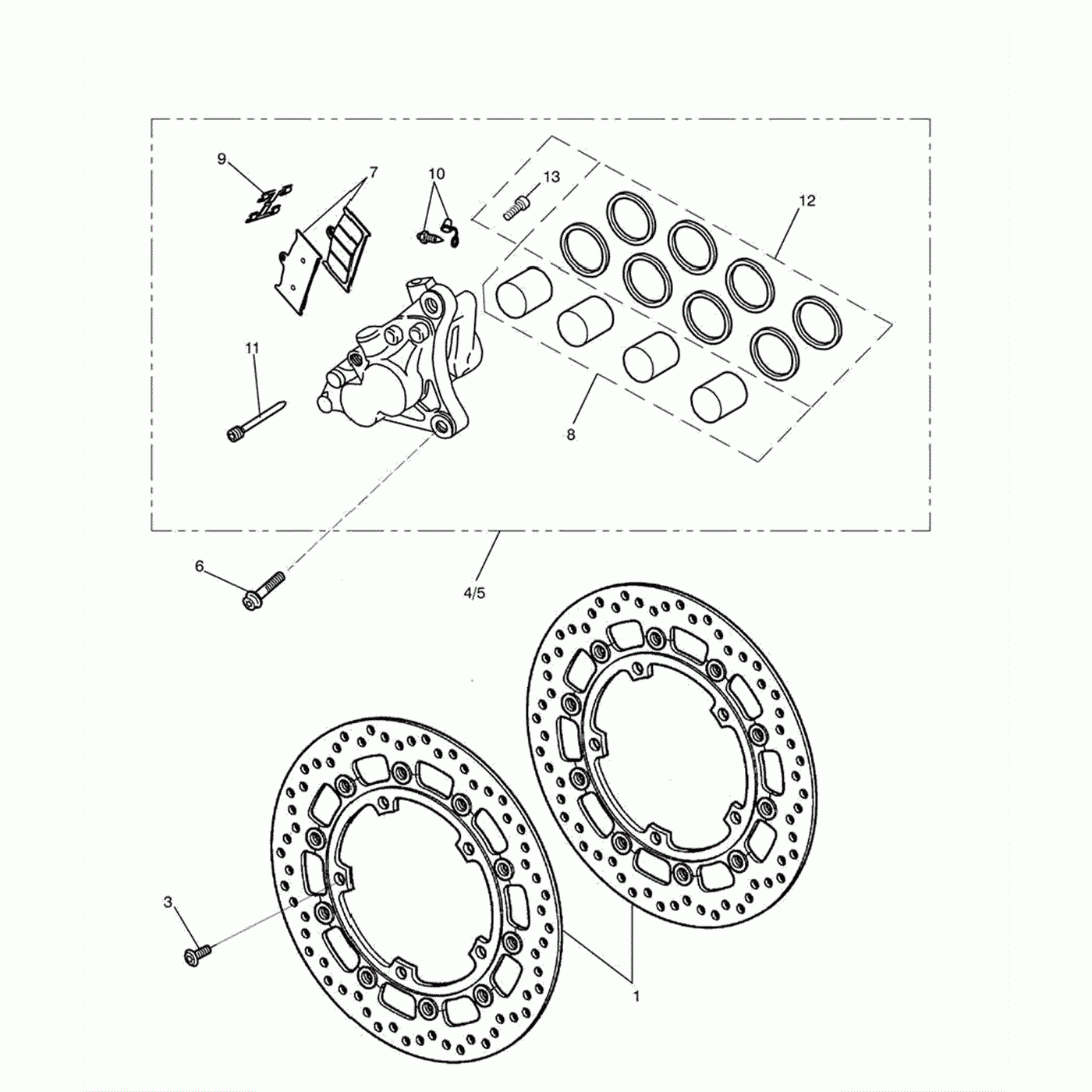 9
7
10
13
12
11
8
6
4/5
3
1