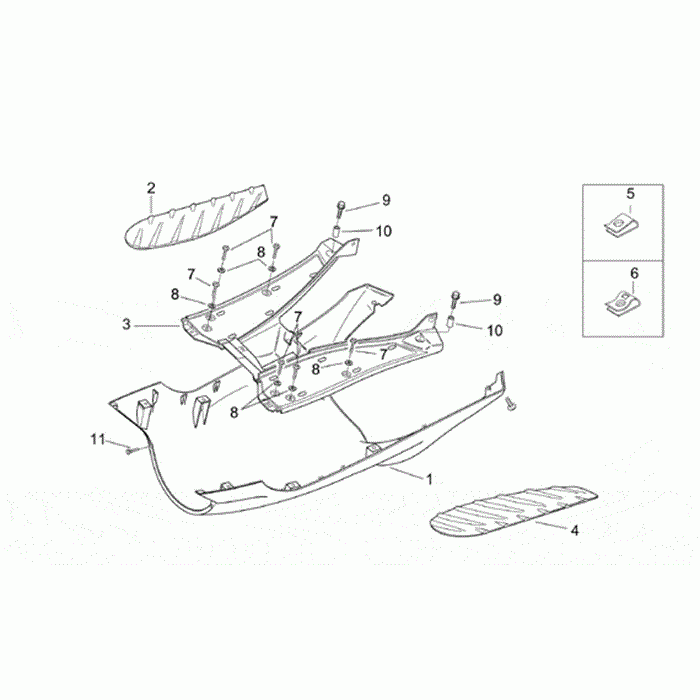 2
9
10
7
8
7
8
3
7
9
10
7
8
8
11
1
4
5
6