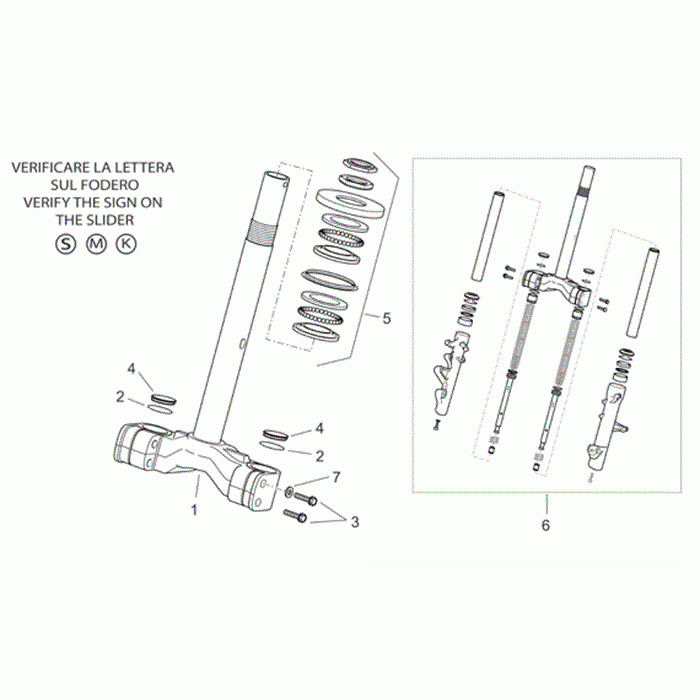 VERIFICARE LA LETTERA
SUL FODERO
VERIFY THE SIGN ON
THE SLIDER
S M K

5
4
2
4
2
7
1
3
6