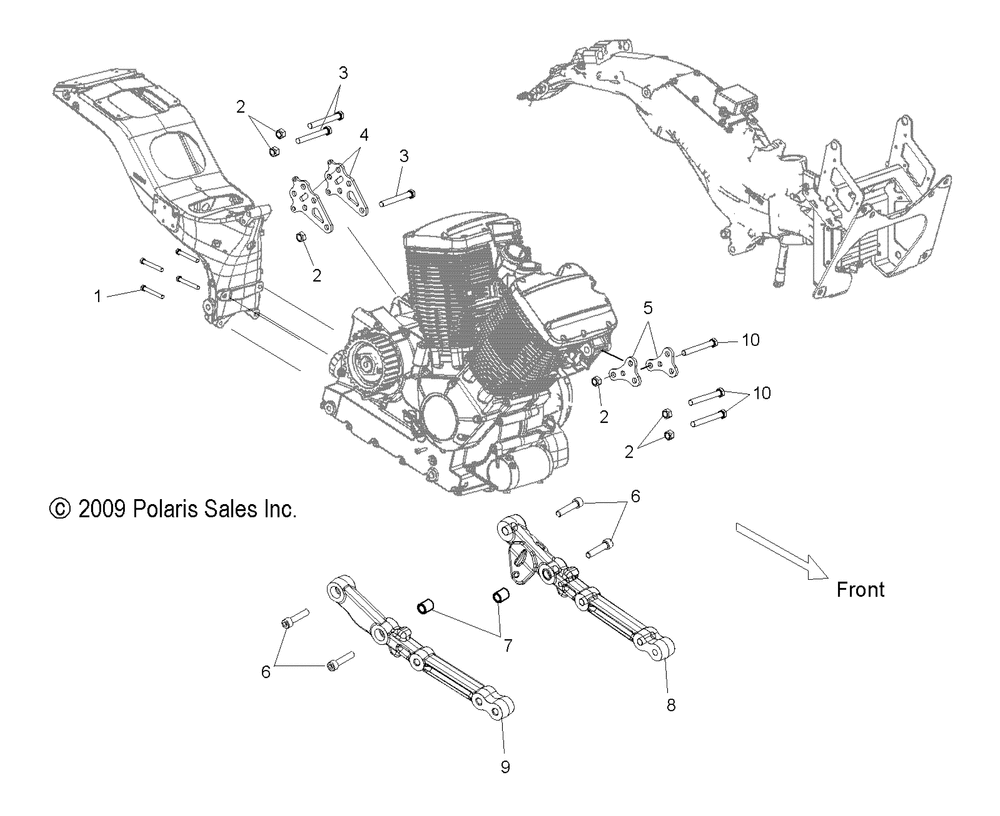 3
2
4
3
2
1
5
10
2
10
2
© 2009 Polaris Sales Inc.
6
Front
7
6
8
9