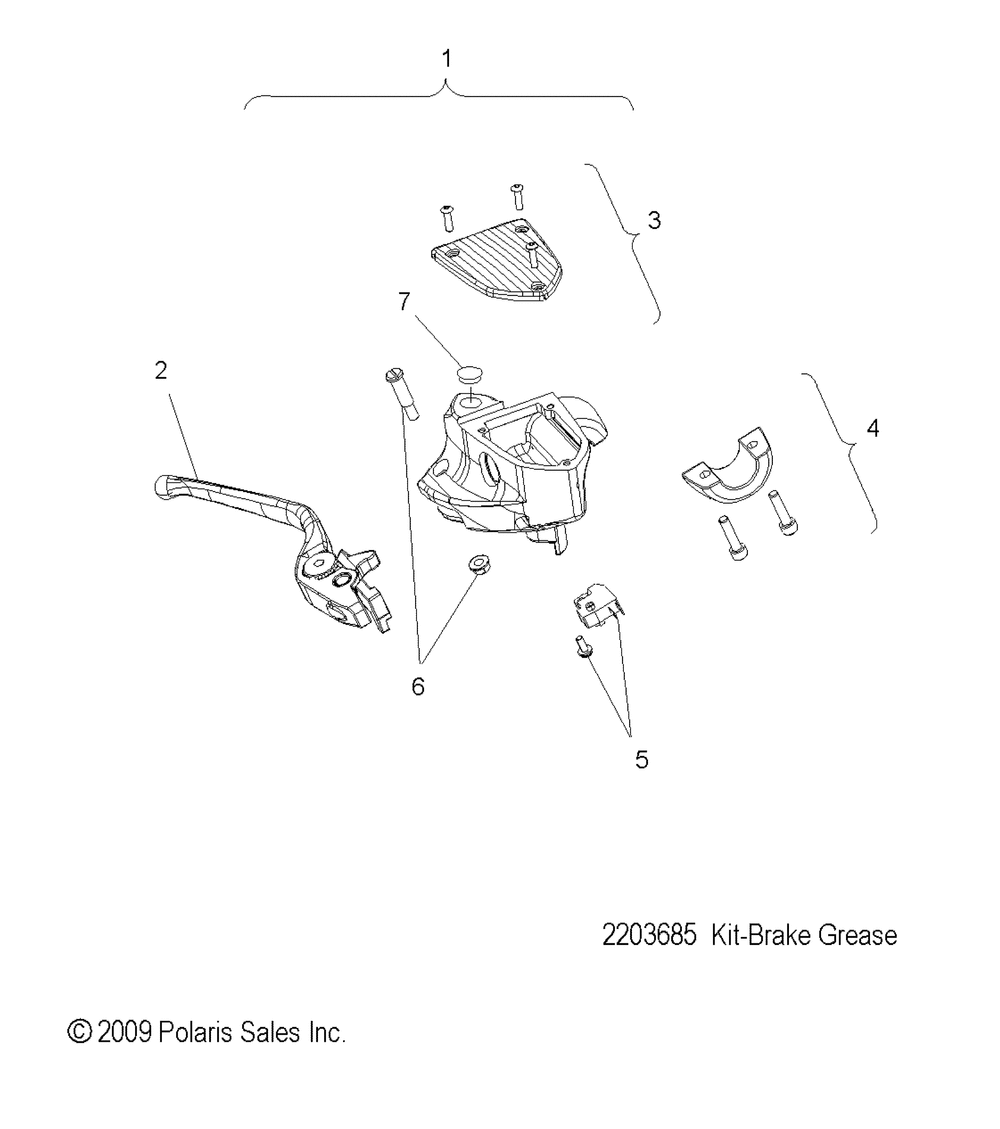 1
3
7
2
4
6
5

2203685 Kit-Brake Grease

© 2009 Polaris Sales Inc.