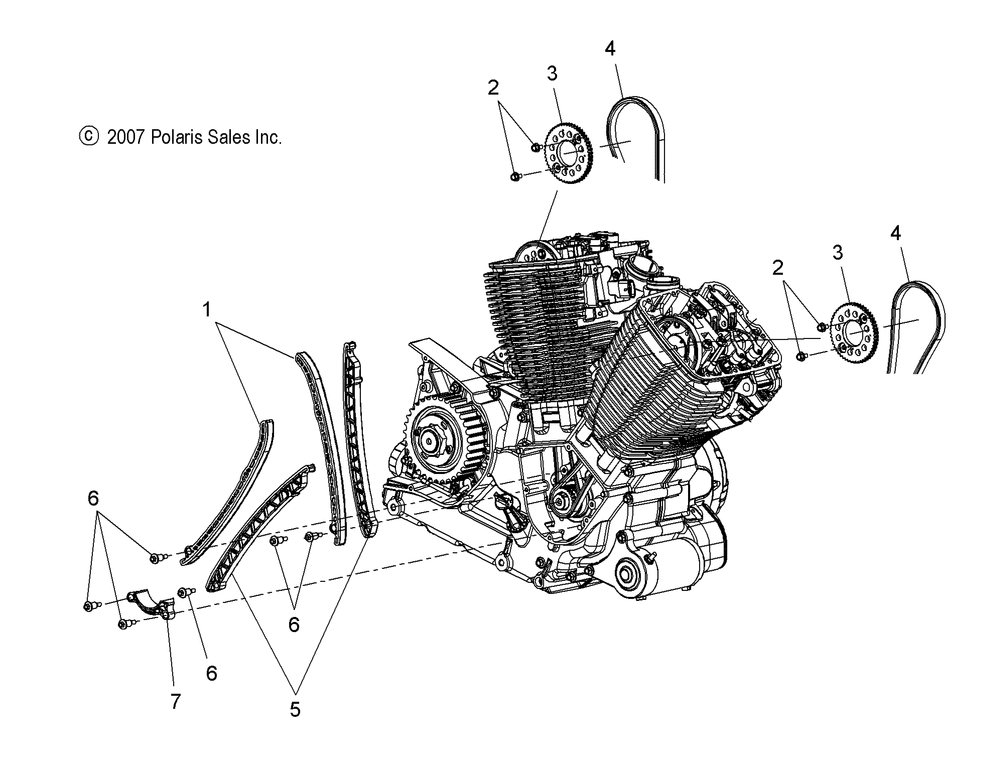 © 2007 Polaris Sales Inc.

2
3
4
2
3
4
1
6
6
6
7
5