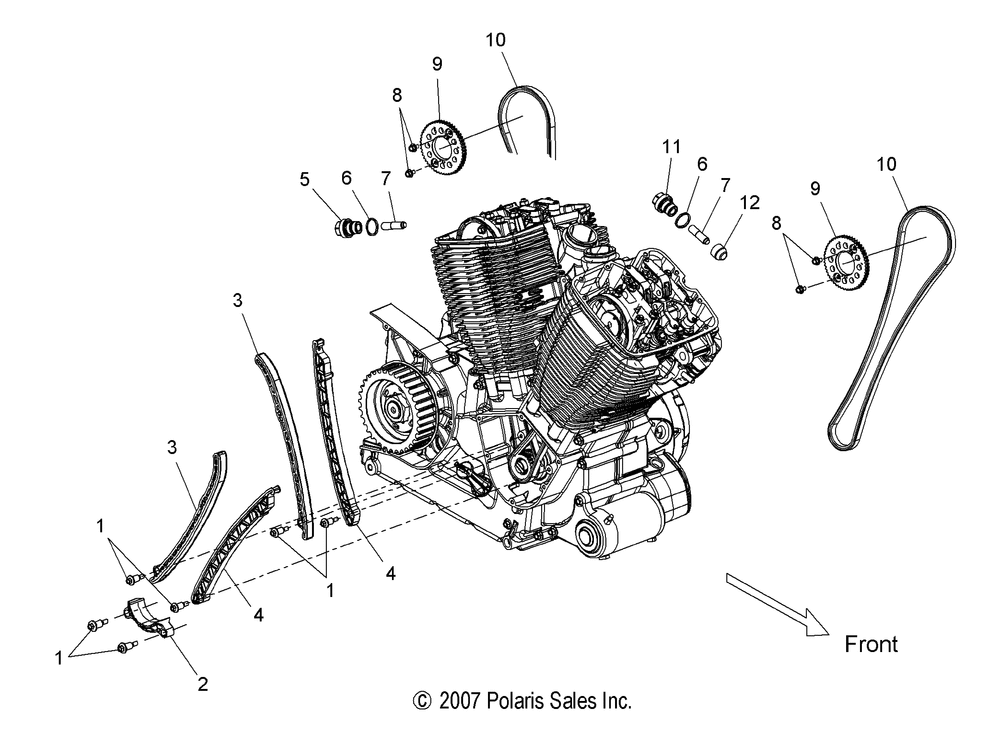 10
9
8
5
6
7
11
6
7
12
10
9
8
3
3
1
4
1
4
1
2
Front
© 2007 Polaris Sales Inc.