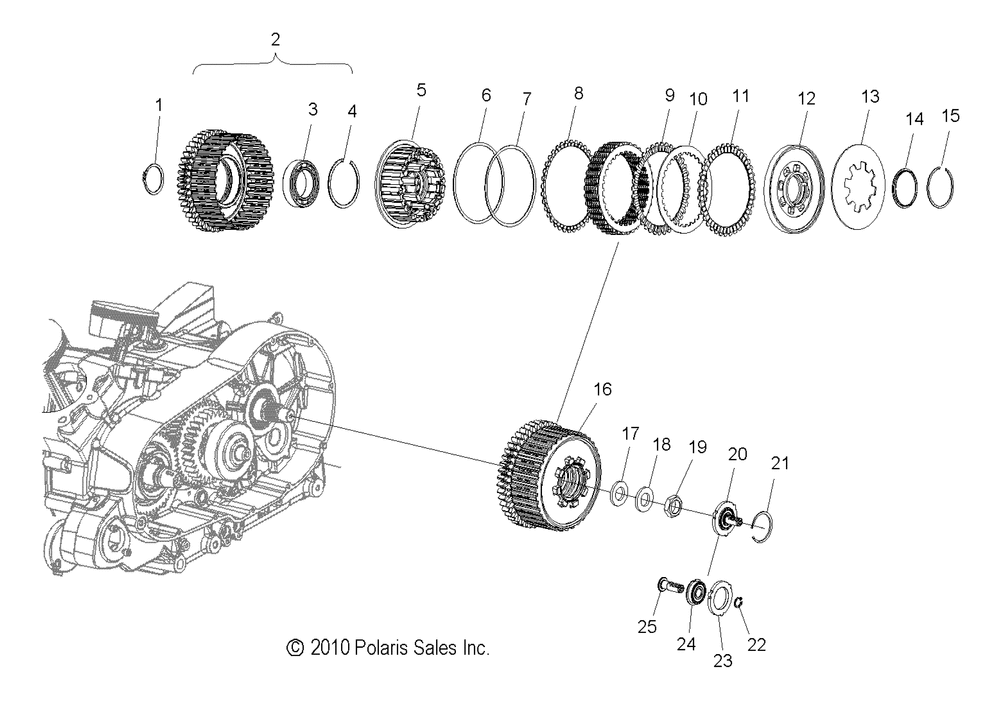 2
1
3
4
5
6
7
8
9
10
11
12
13
14
15
16
17
18
19
20
21
25
24
23
22
© 2010 Polaris Sales Inc.