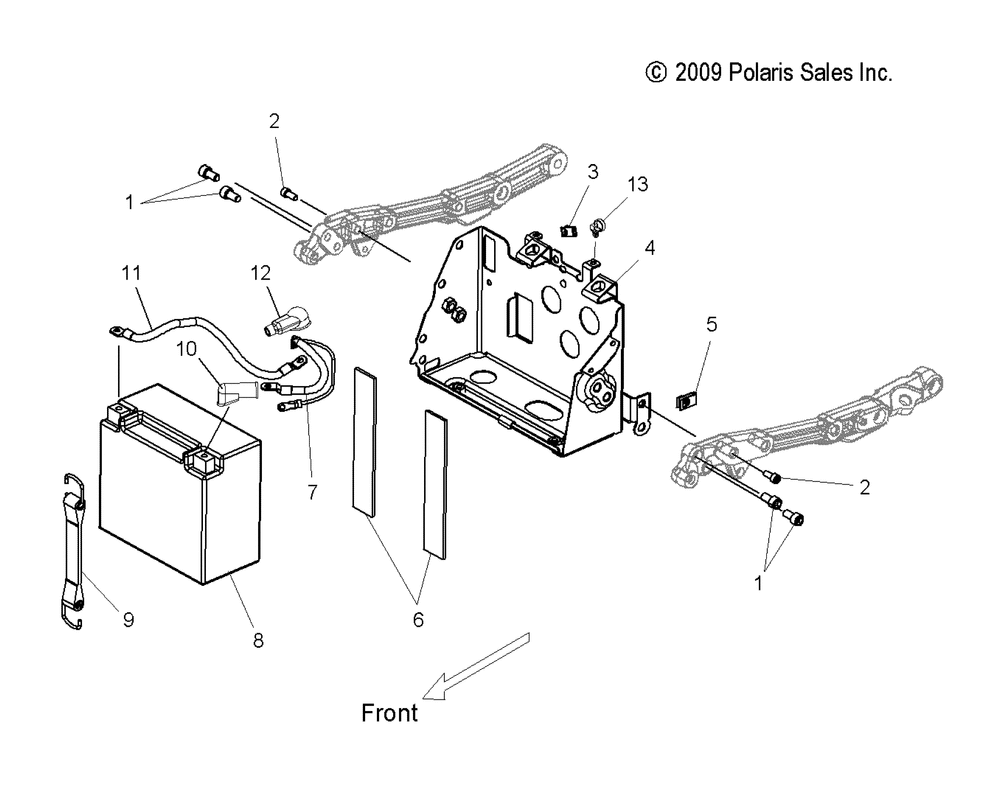 © 2009 Polaris Sales Inc.

2
1
3
13
4
11
12
10
5
7
2
1
9
8
6
Front