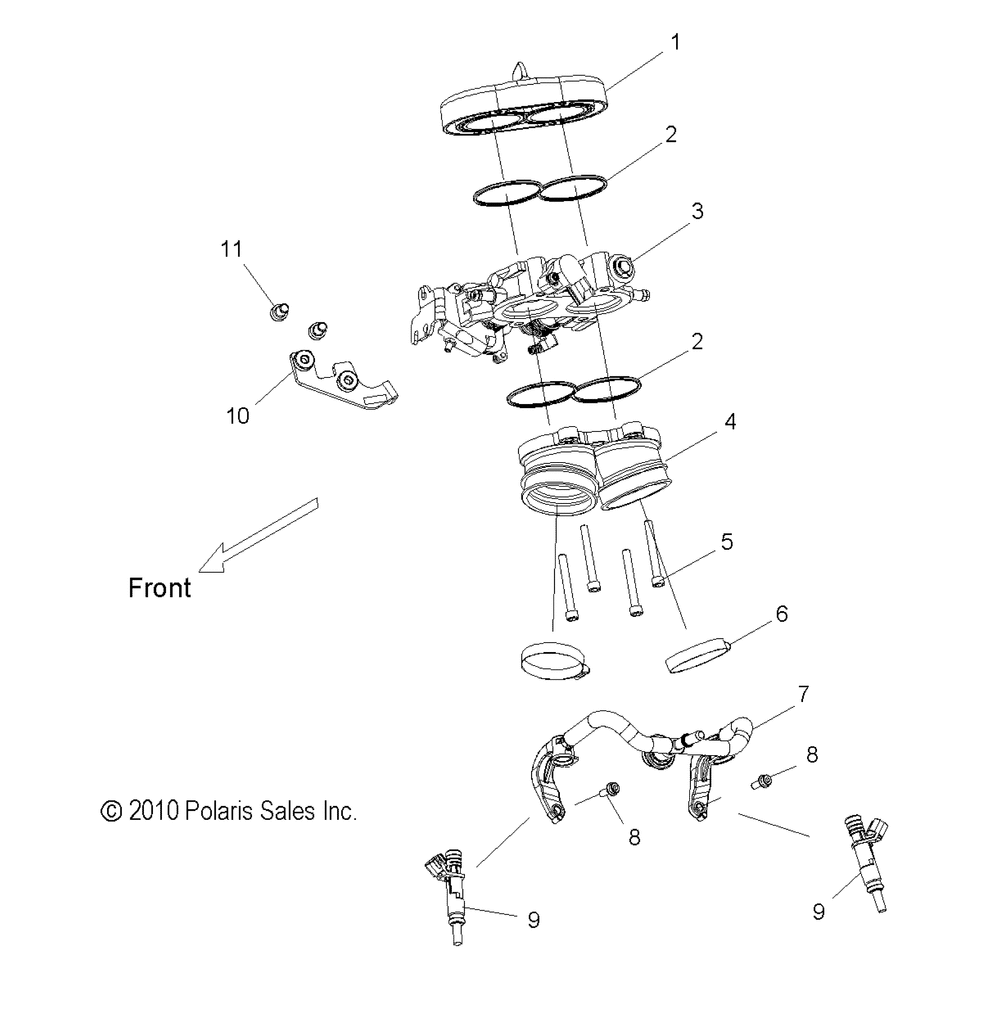 1
2
3
11
2
10
4
5
Front
6
7
8
© 2010 Polaris Sales Inc.
8
9
9