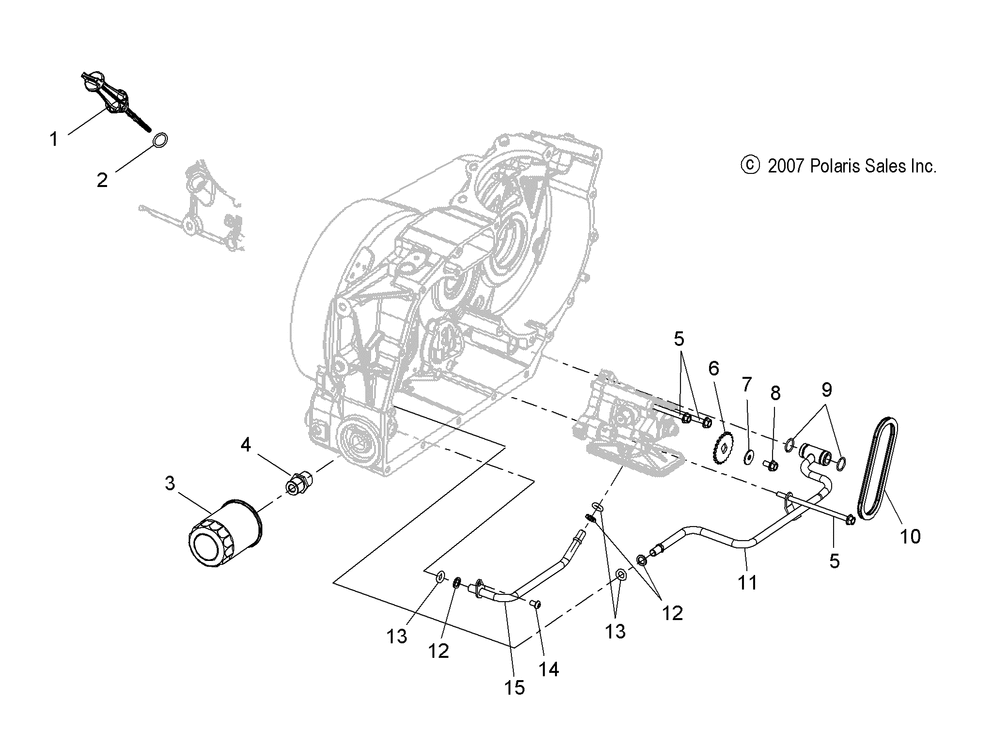 1
2
© 2007 Polaris Sales Inc.
5
6
7
8
9
4
3
10
5
11
12
13
13
12
14
15