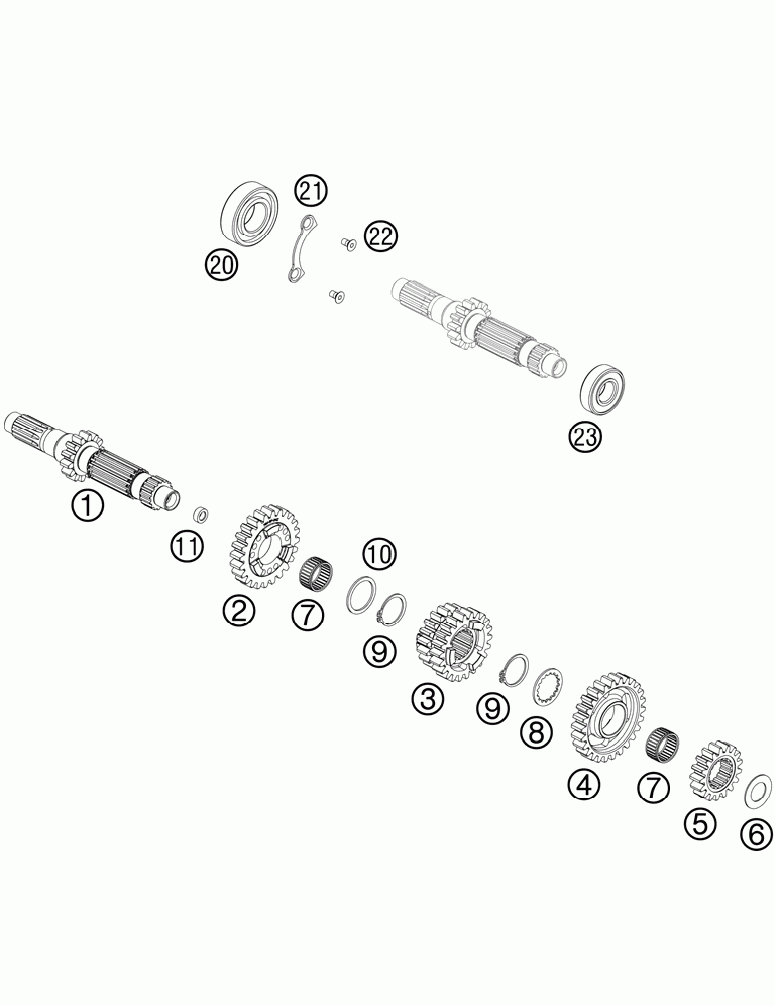 21
20
22
23
1
11
10
2
7
9
3
9
8
4
7
5
6