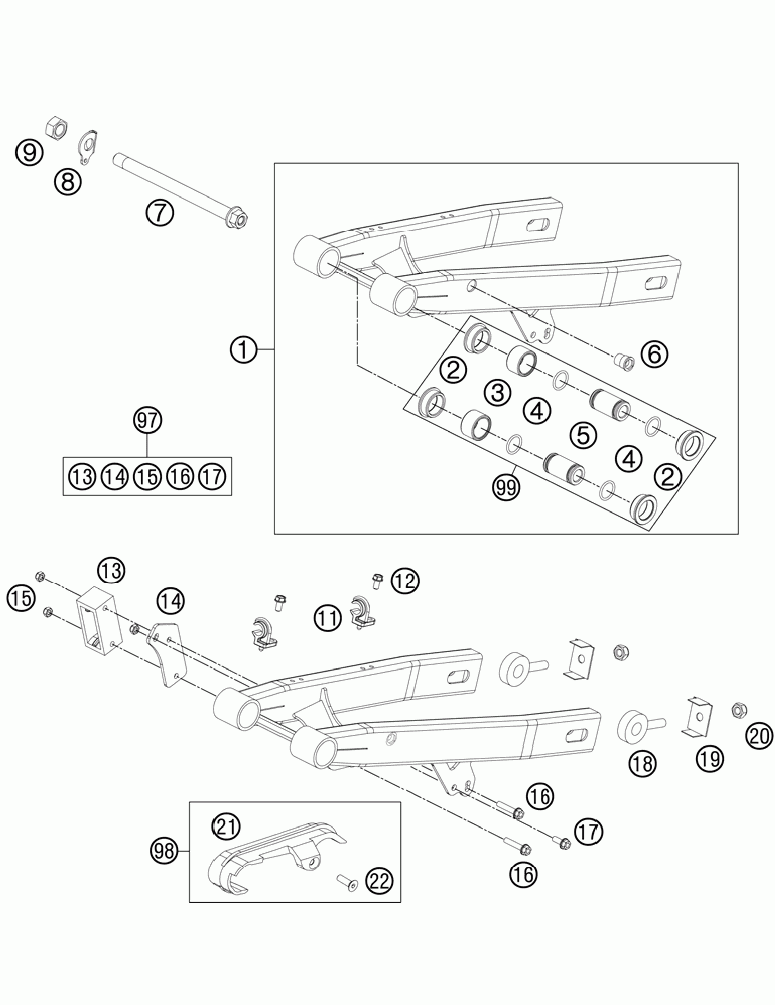 9
8
7
1
6
2
3
4
5
4
2
99
97
13 14 15 16 17
13
15
14
11
12
18
19
20
16
17
16
98
21
22