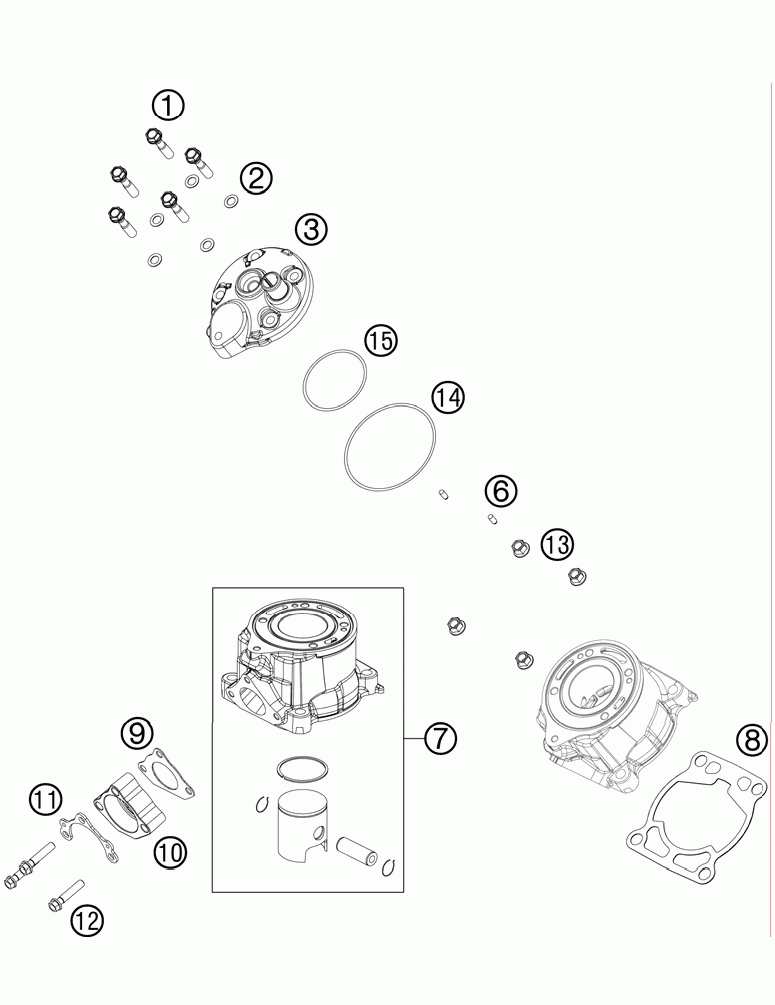 1
2
3
15
14
6
13
7
8
9
11
10
12