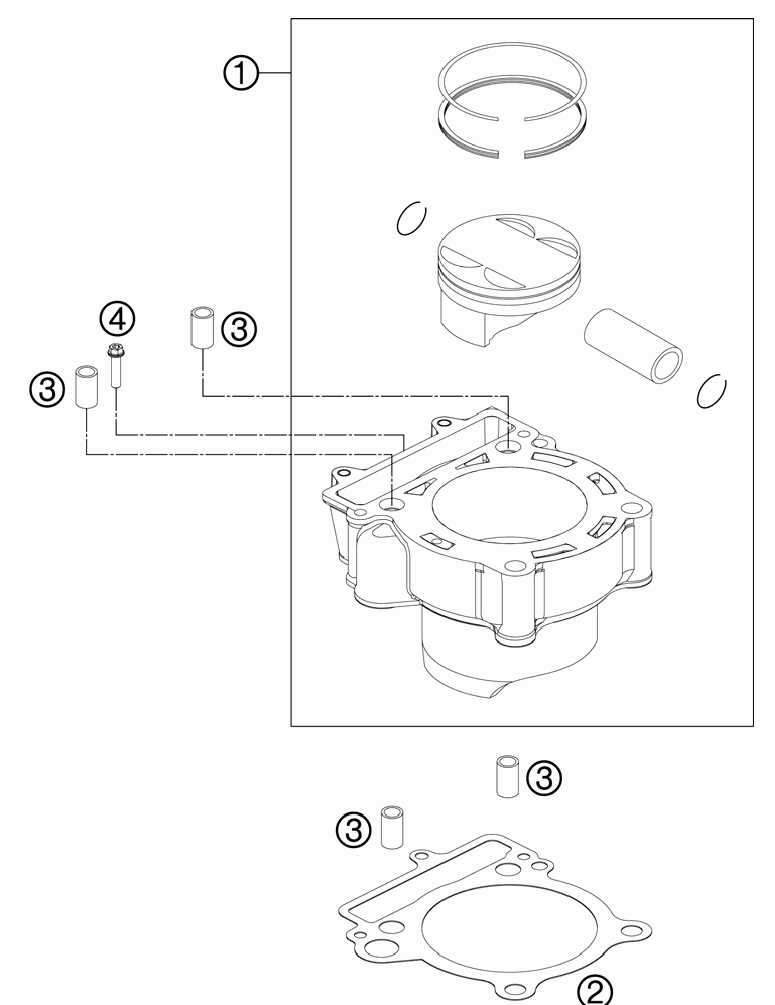 1
4
3
3
3
3
2