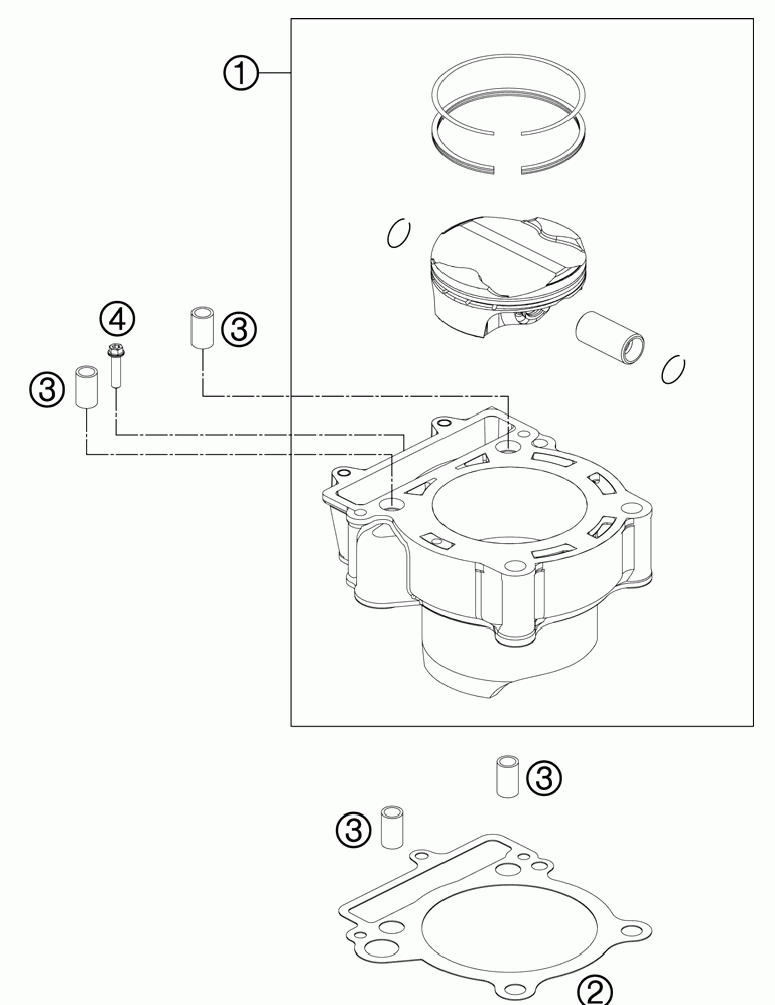 1
4
3
3
3
3
2