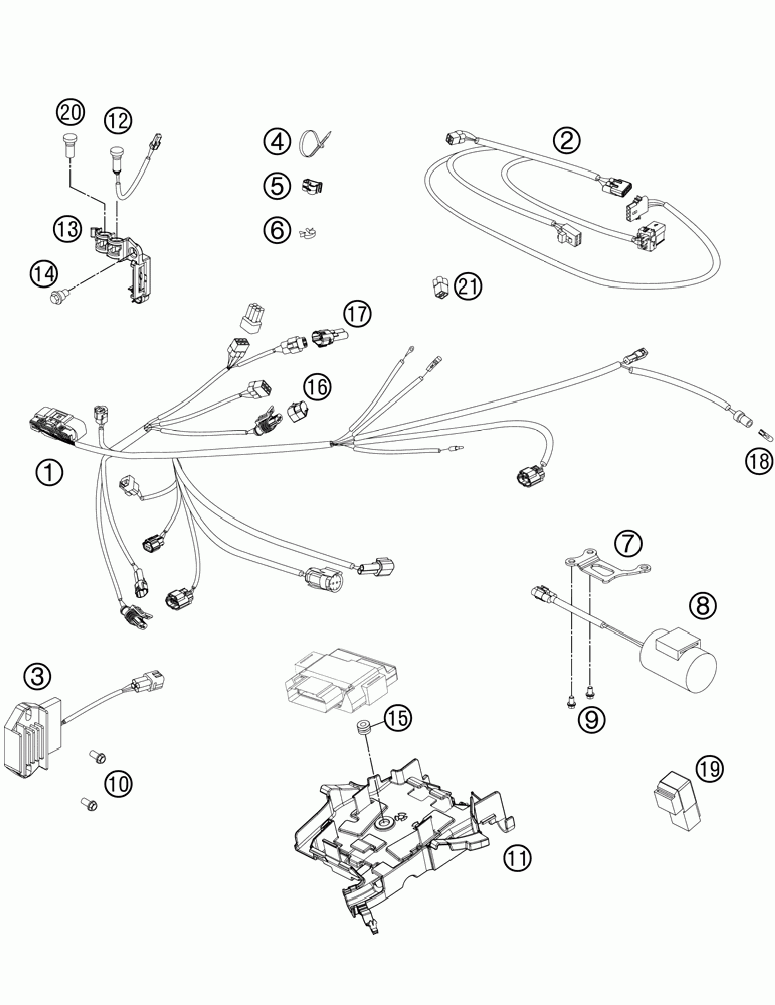 20
12
4
2
5
13
6
14
21
17
16
1
18
7
8
3
15
9
10
19
11