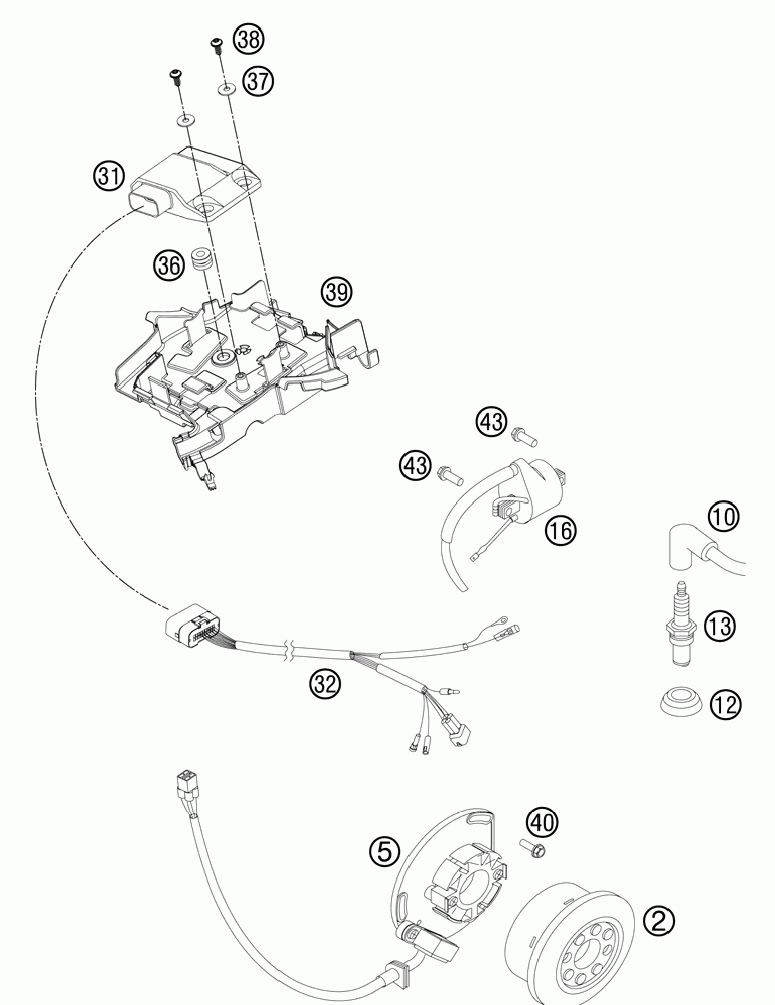 38
37
31
36
39
43
43
16
10
13
12
32
40
5
2