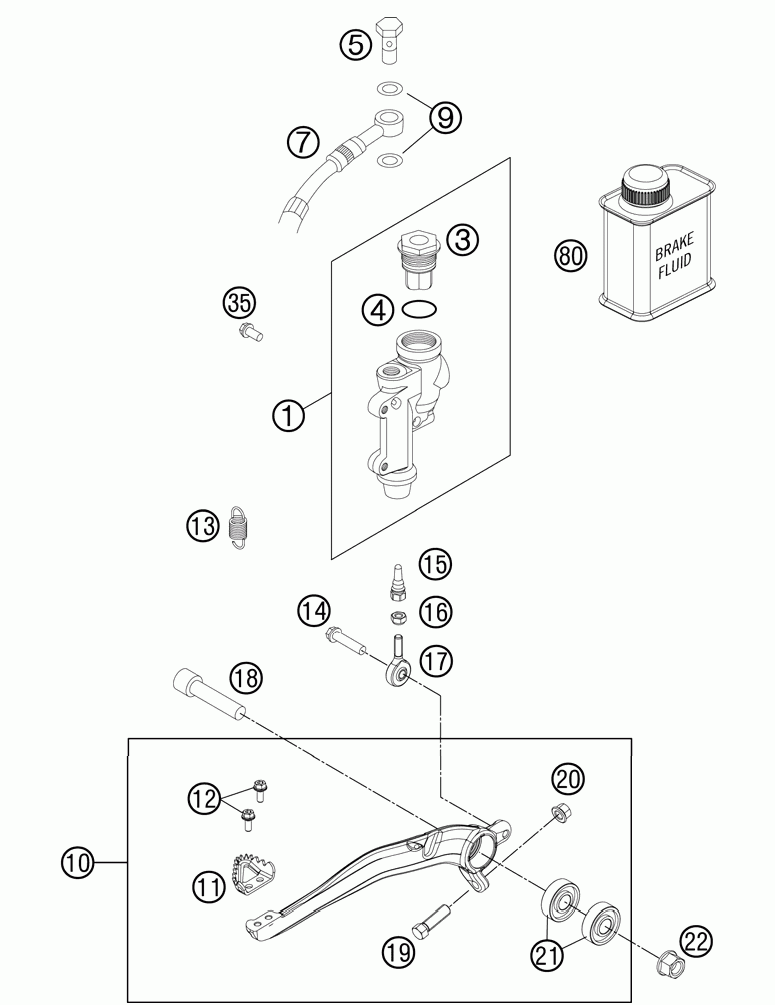 5
9
7
3
80
BRAKE FLUID
35
4
1
13
15
14
16
17
18
20
12
10
11
19
21
22