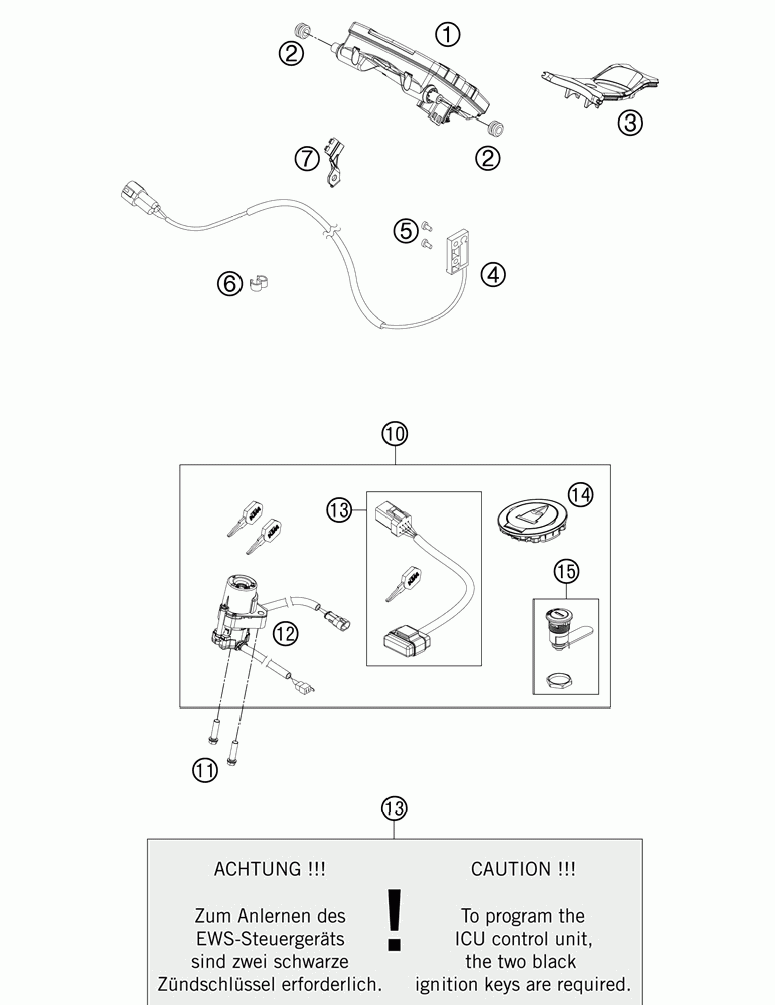 1
2
3
2
7
5
4
6
10
13
14
15
12
11
13

ACHTUNG !!!

Zum Anlernen des EWS-Steuergeräts sind zwei schwarze Zündschlüssel erforderlich.

!

CAUTION !!!

To program the ICU control unit, the two black ignition keys are required.