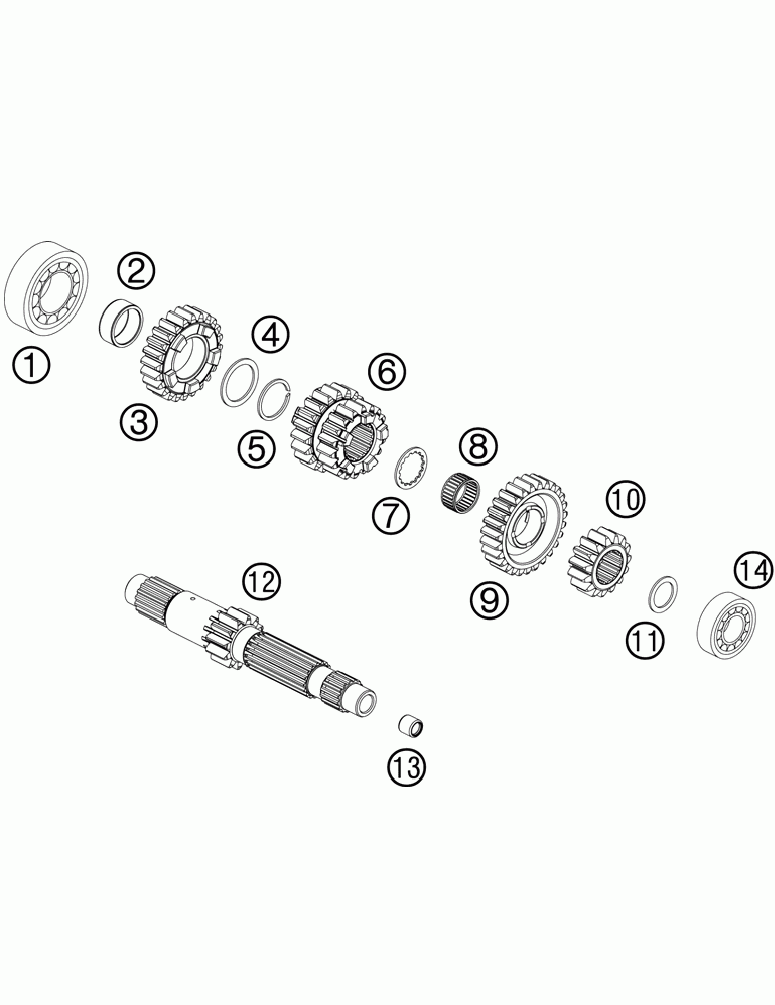 2
1
4
3
6
5
8
7
10
12
9
14
11
13