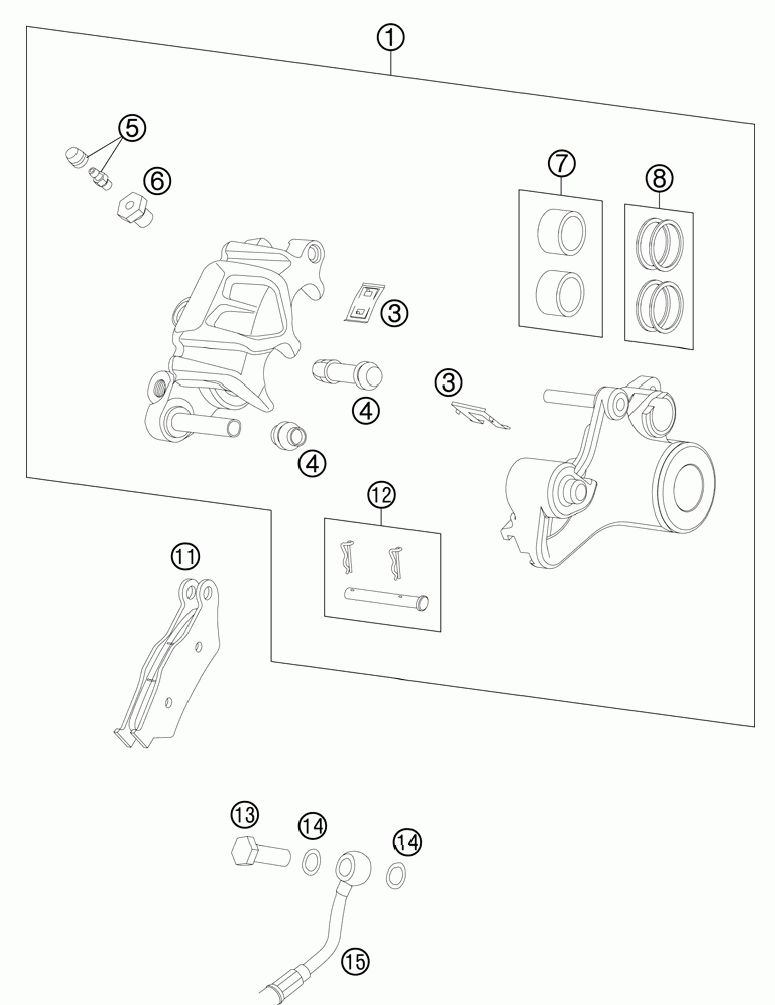 1
5
6
7
8
3
4
3
4
12
11
13
14
14
15