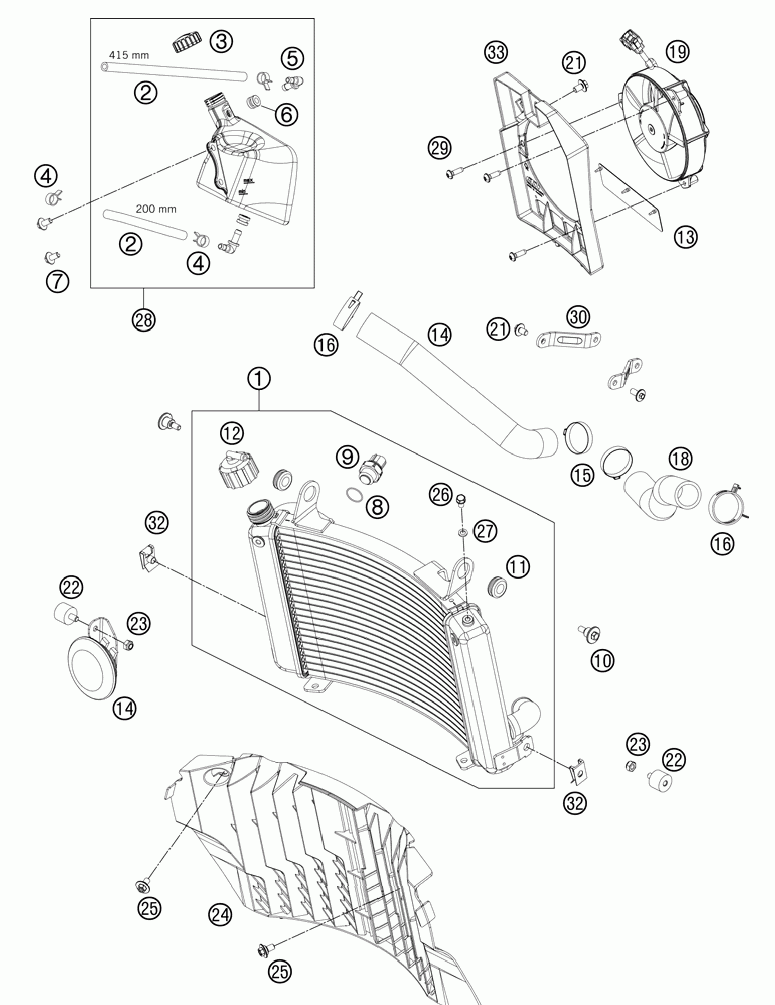 415 mm
3
5
2
6
4
200 mm
2
4
7
28
33
21
19
29
13
16
14
21
30
1
12
9
8
26
27
15
18
16
32
11
22
23
14
10
23
22
32
25
24
25