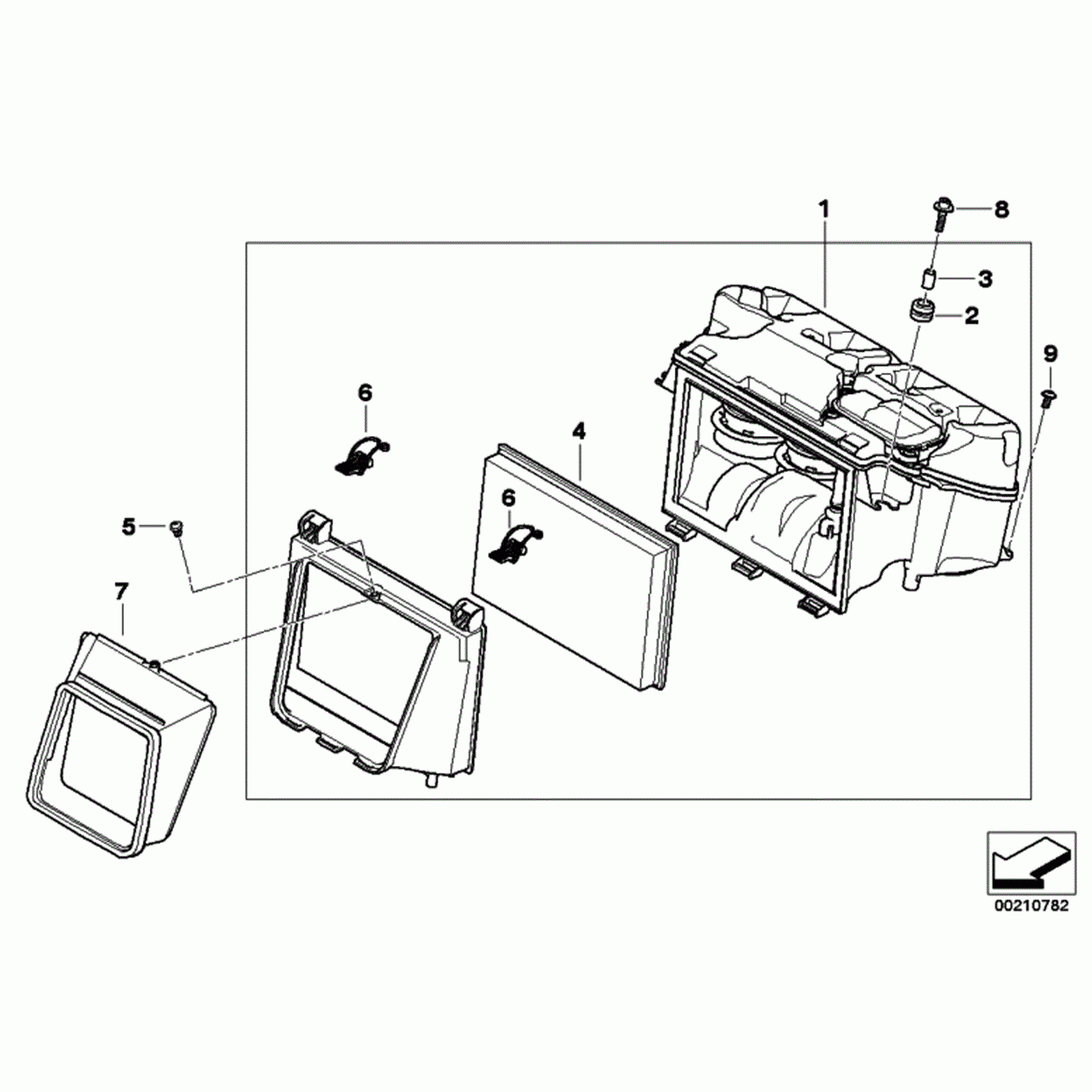 1
8
3
2
9
6
4
6
5
7
00210782