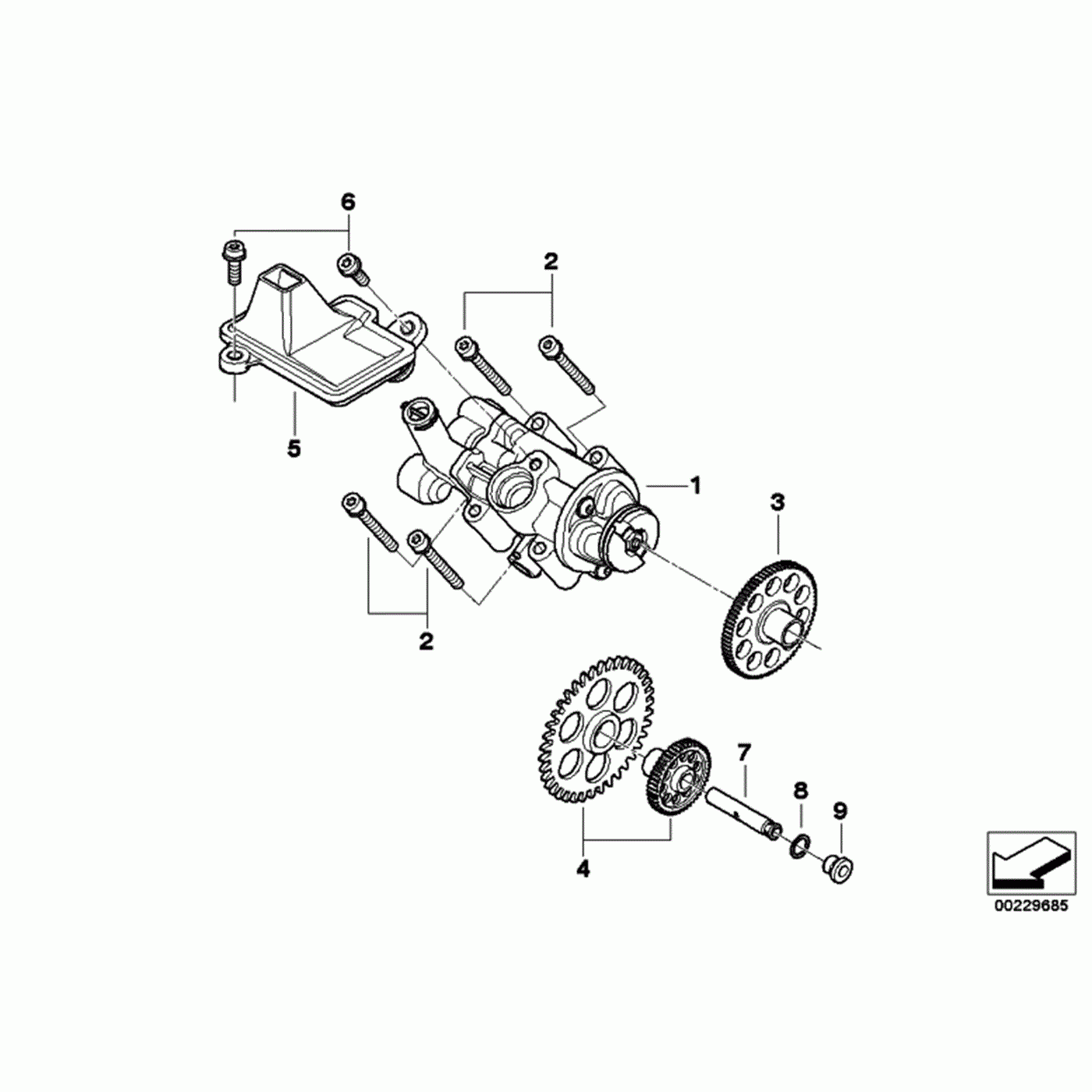 6
2
5
1
3
2
7
8
9
4
00229685