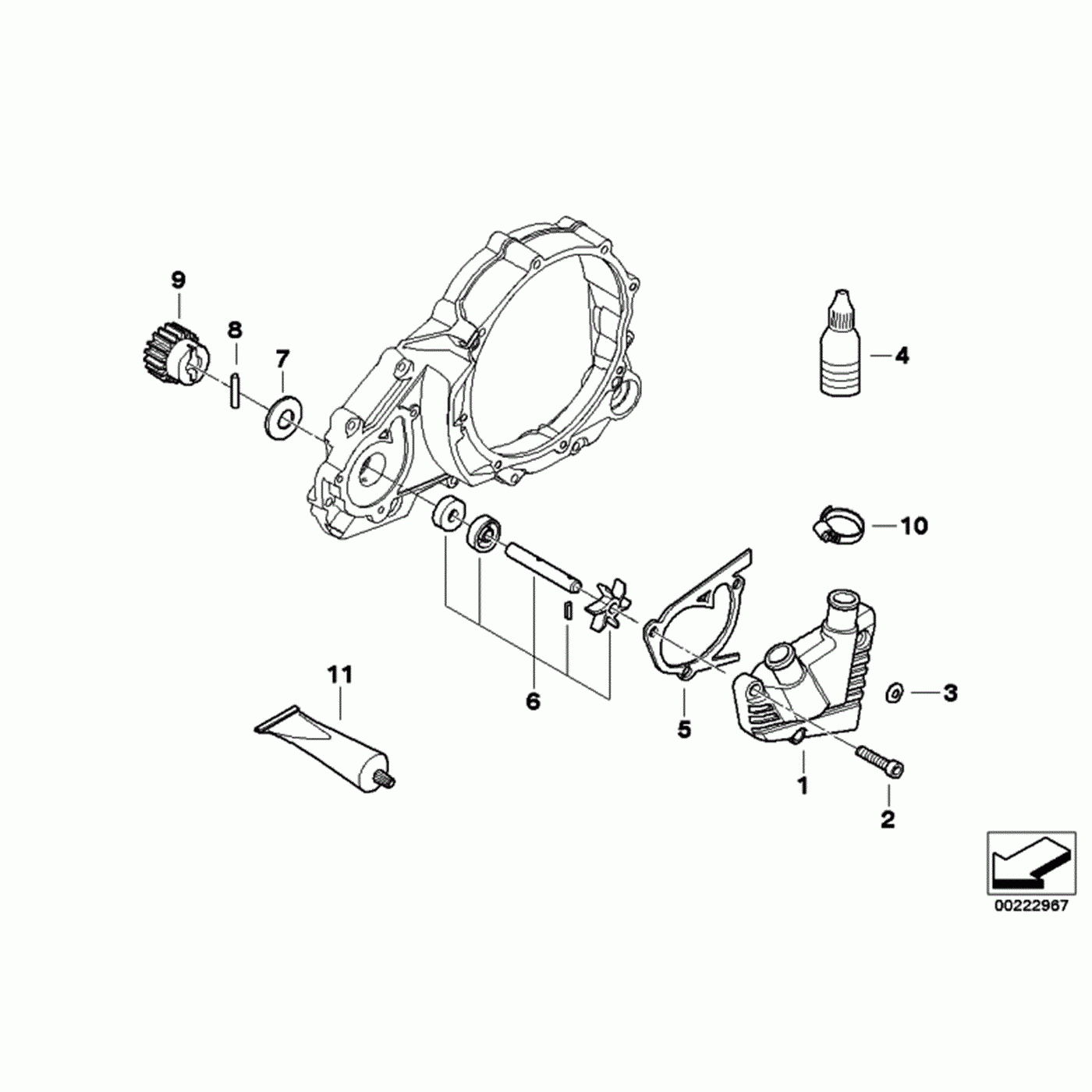 9
8
7
4
10
11
6
5
3
1
2
00222967