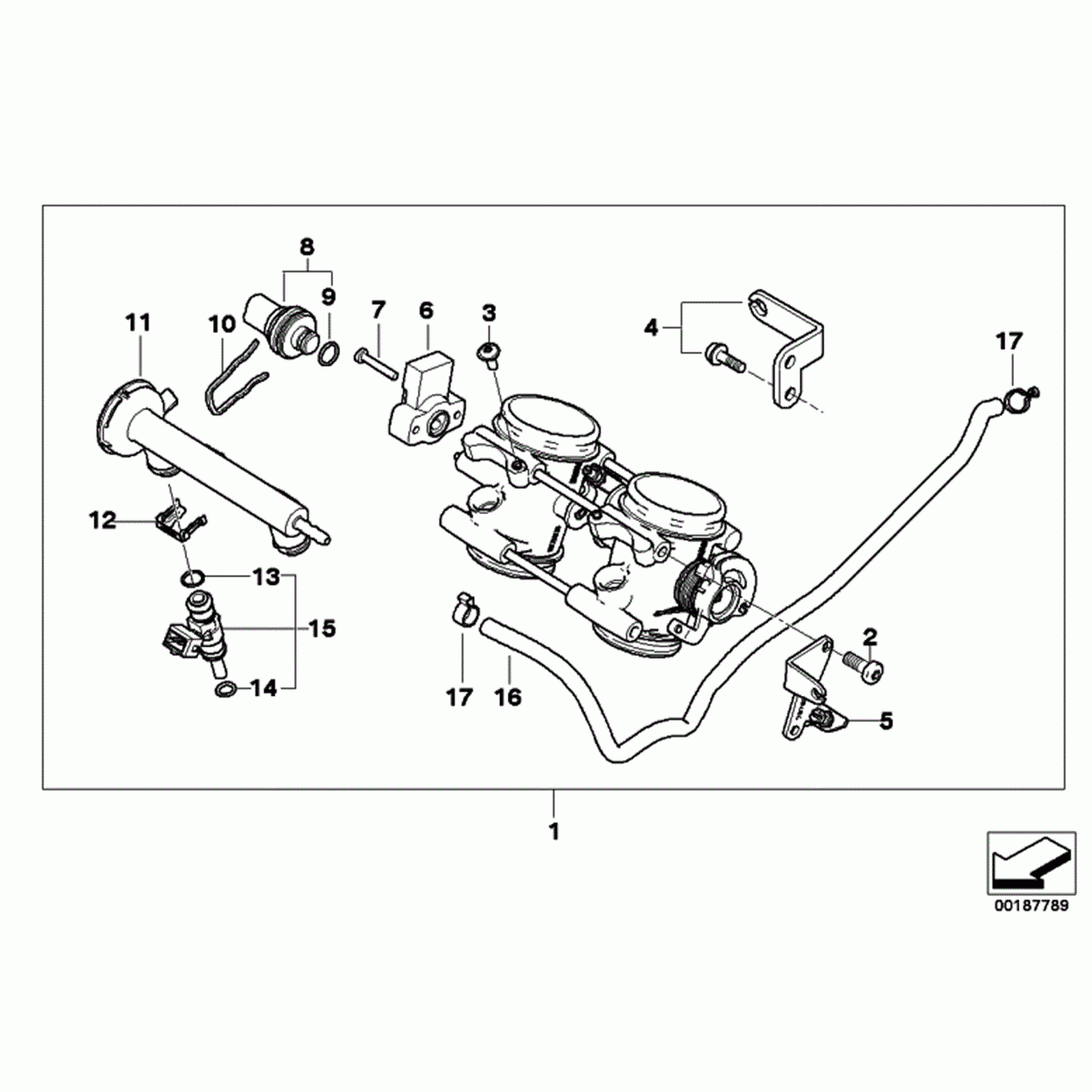 8
9
11
10
7
6
3
4
17
12
13
15
14
17
16
2
5
1
00187789