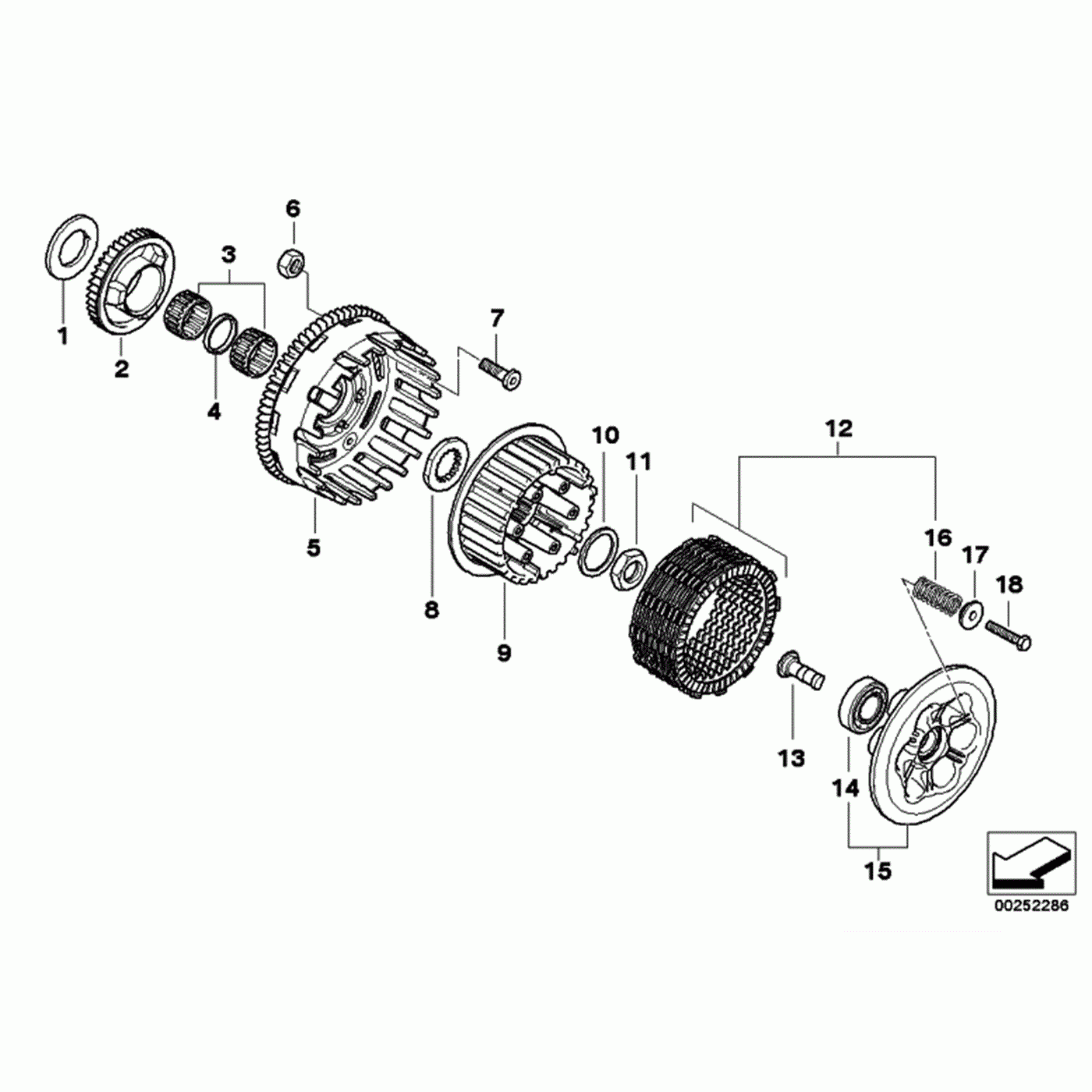 6
3
1
2
4
7
5
10
11
12
8
9
16
17
18
13
14
15
00252286