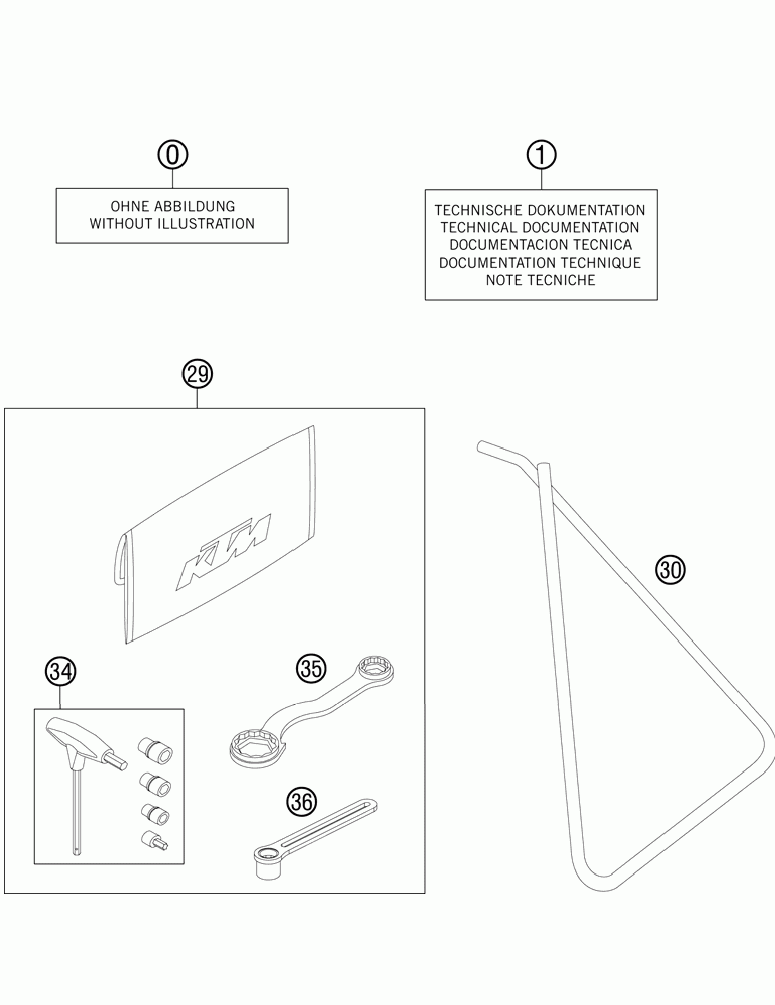 0

OHNE ABBILDUNG
WITHOUT ILLUSTRATION

1

TECHNISCHE DOKUMENTATION
TECHNICAL DOCUMENTATION
DOCUMENTACION TECNICA
DOCUMENTATION TECHNIQUE
NOTE TECNICHE

29

KTM

30

34

35

36