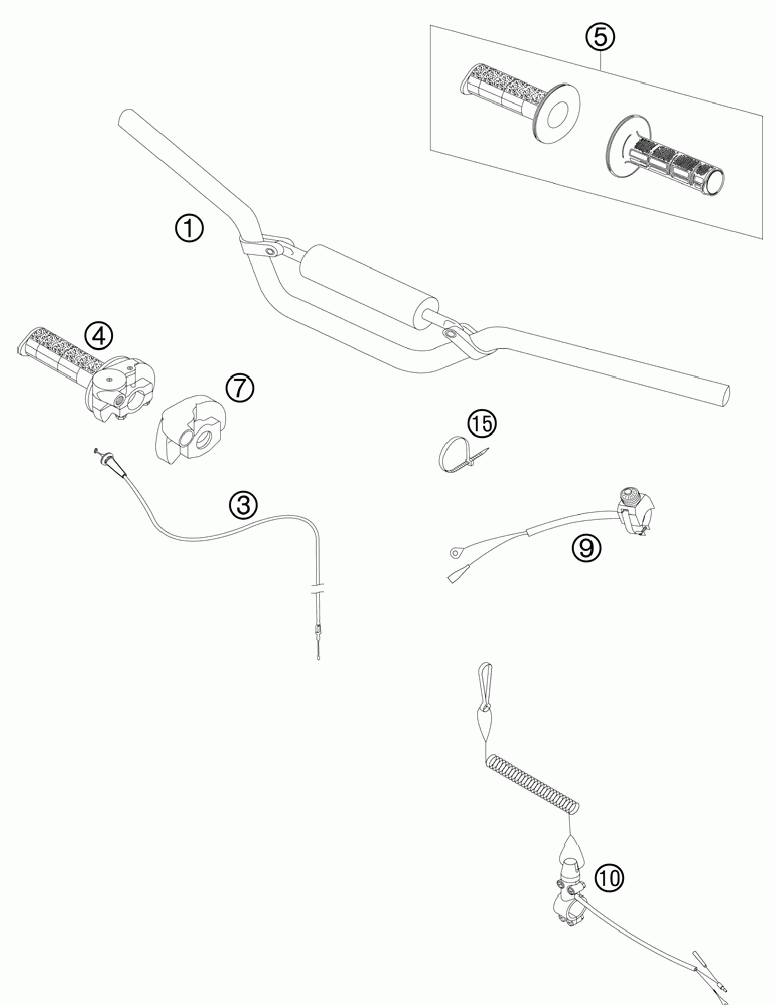 5
1
4
7
15
3
9
10